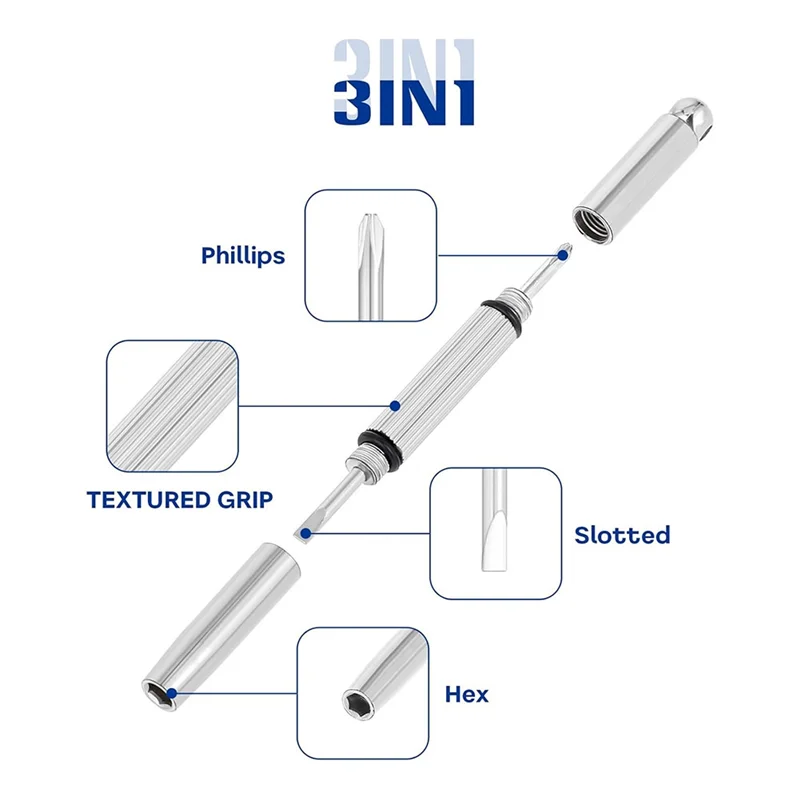 3IN1

Phillips

TEXTURED GRIP

Slotted

Hex