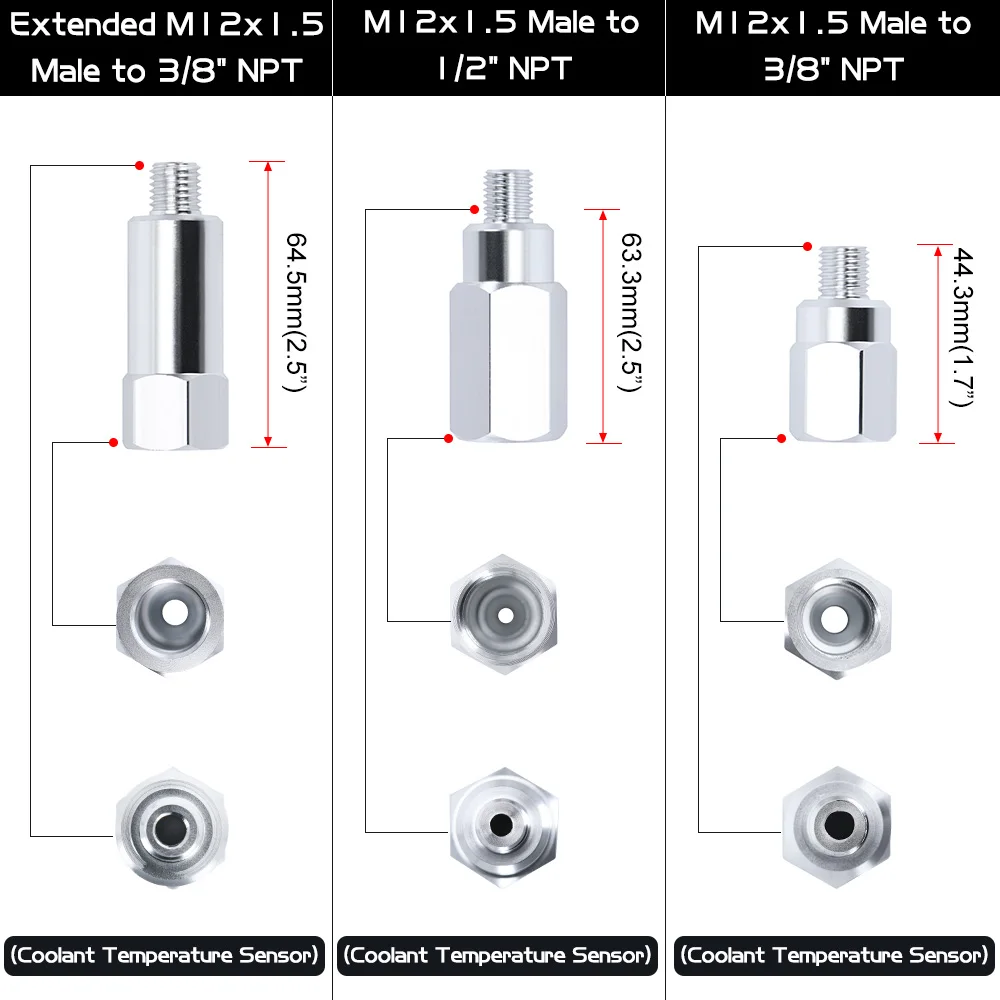 Extended M12x1.5 Male to 3/8" NPT

64.5mm(2.5")

(Coolant Temperature Sensor)

M12x1.5 Male to 1/2" NPT

63.3mm(2.5")

(Coolant Temperature Sensor)

M12x1.5 Male to 3/8" NPT

44.3mm(1.7")

(Coolant Temperature Sensor)