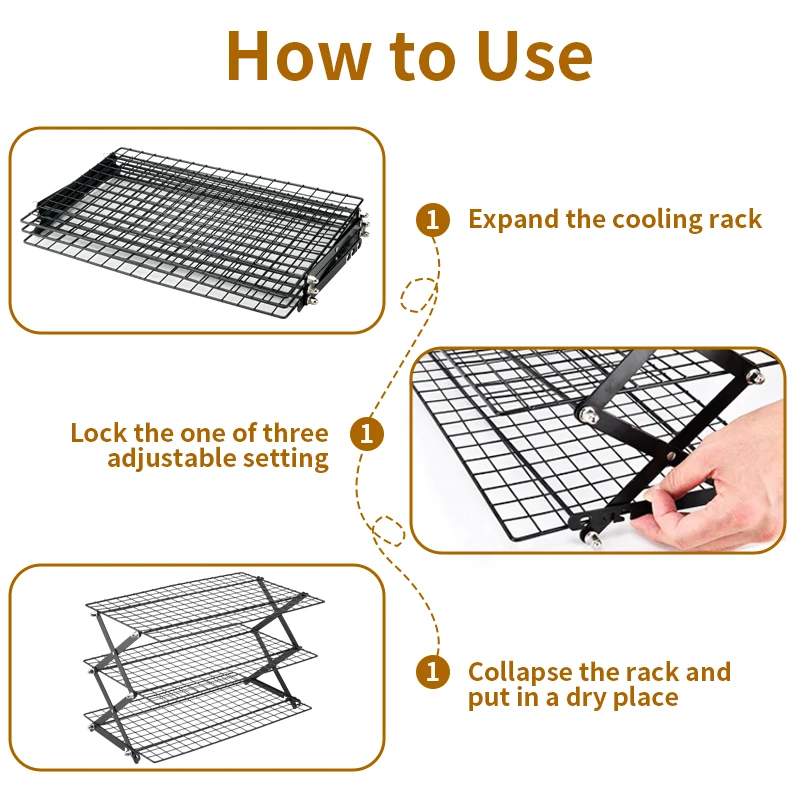 How to Use

1 Expand the cooling rack

Lock the one of three adjustable setting 1

1 Collapse the rack and put in a dry place