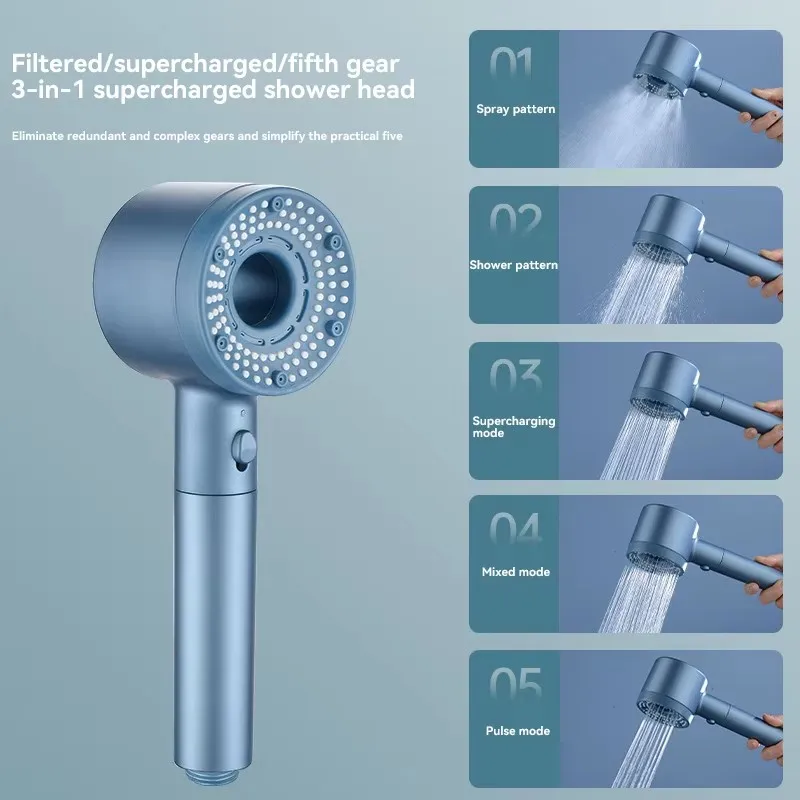 Filtered/supercharged/fifth gear
3-in-1 supercharged shower head

Eliminate redundant and complex gears and simplify the practical five

01
Spray pattern

02
Shower pattern

03
Supercharging mode

04
Mixed mode

05
Pulse mode