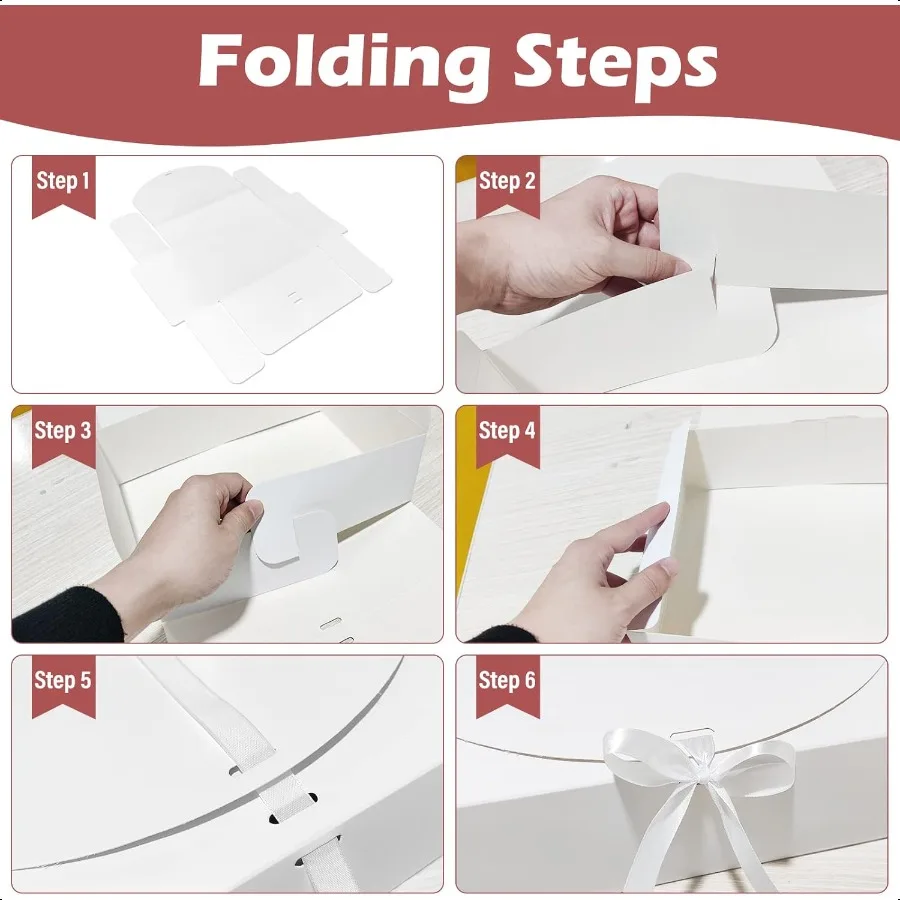 Folding Steps

Step 1

Step 2

Step 3

Step 4

Step 5

Step 6