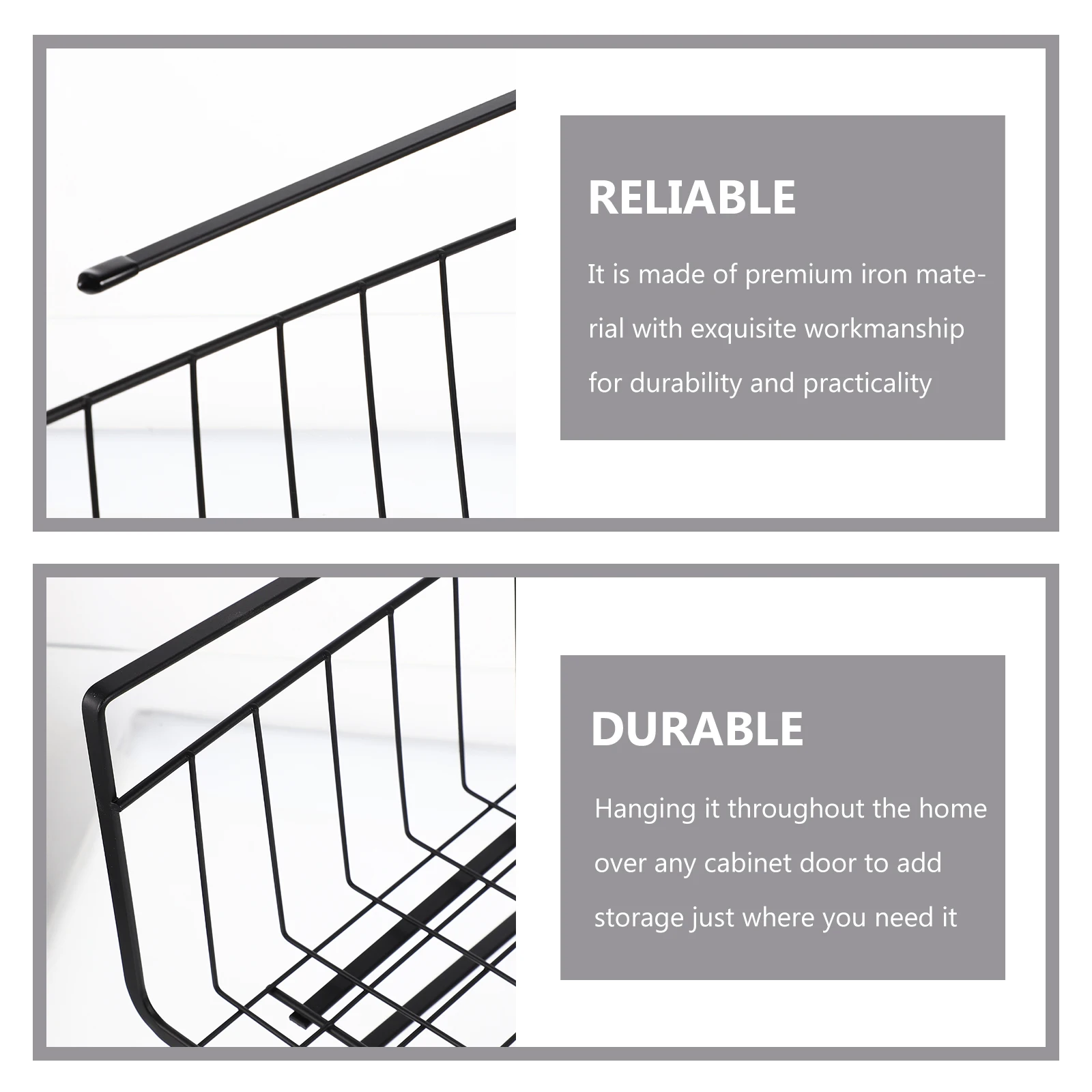 RELIABLE

It is made of premium iron material with exquisite workmanship for durability and practicality

DURABLE

Hanging it throughout the home over any cabinet door to add storage just where you need it