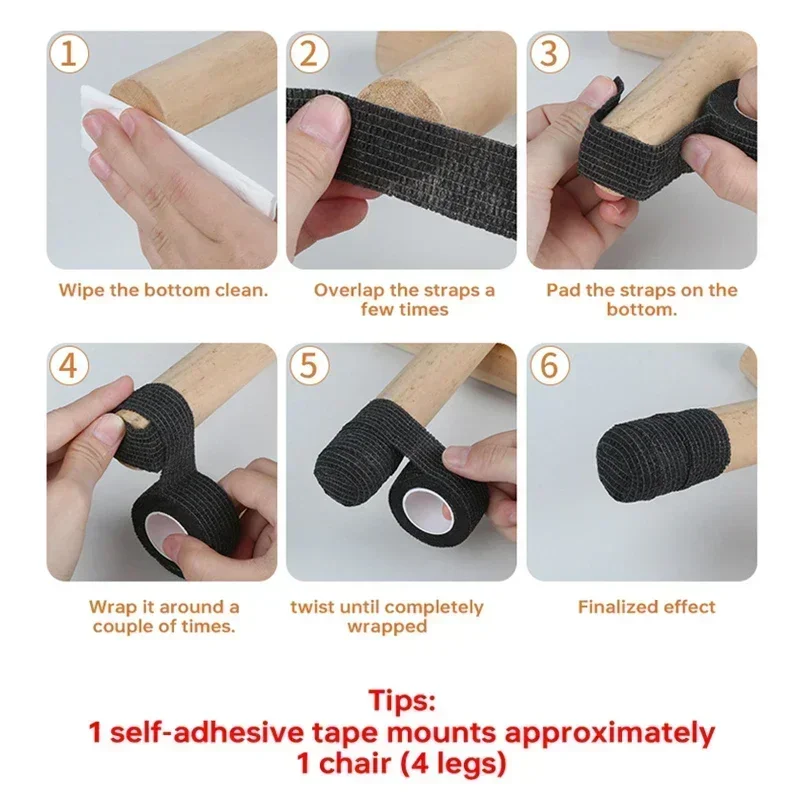 1

Wipe the bottom clean.

2

Overlap the straps a few times

3

Pad the straps on the bottom.

4

Wrap it around a couple of times.

5

twist until completely wrapped

6

Finalized effect

Tips:
1 self-adhesive tape mounts approximately 1 chair (4 legs)