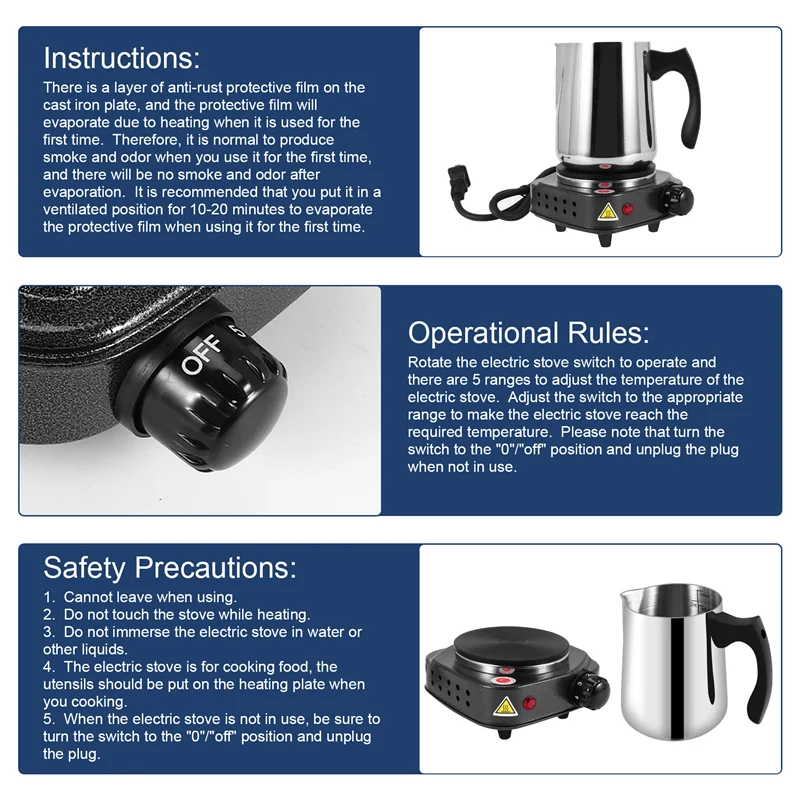 Instructions:
There is a layer of anti-rust protective film on the cast iron plate, and the protective film will evaporate due to heating when it is used for the first time. Therefore, it is normal to produce smoke and odor when you use it for the first time, and there will be no smoke and odor after evaporation. It is recommended that you put it in a ventilated position for 10-20 minutes to evaporate the protective film when using it for the first time.

OFF 5

Operational Rules:
Rotate the electric stove switch to operate and there are 5 ranges to adjust the temperature of the electric stove. Adjust the switch to the appropriate range to make the electric stove reach the required temperature. Please note that turn the switch to the "0"/"off" position and unplug the plug when not in use.

Safety Precautions:
1. Cannot leave when using.
2. Do not touch the stove while heating.
3. Do not immerse the electric stove in water or other liquids.
4. The electric stove is for cooking food, the utensils should be put on the heating plate when you cooking.
5. When the electric stove is not in use, be sure to turn the switch to the "0"/"off" position and unplug the plug.