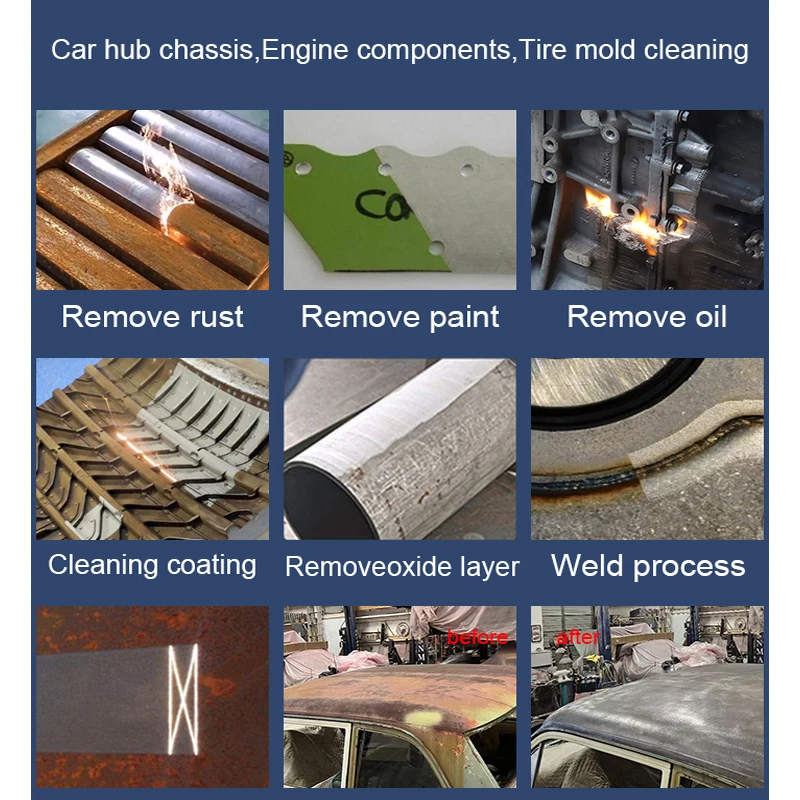 Car hub chassis,Engine components,Tire mold cleaning

Co

Remove rust

Remove paint

Remove oil

Cleaning coating

Removeoxide layer

Weld process

before

after