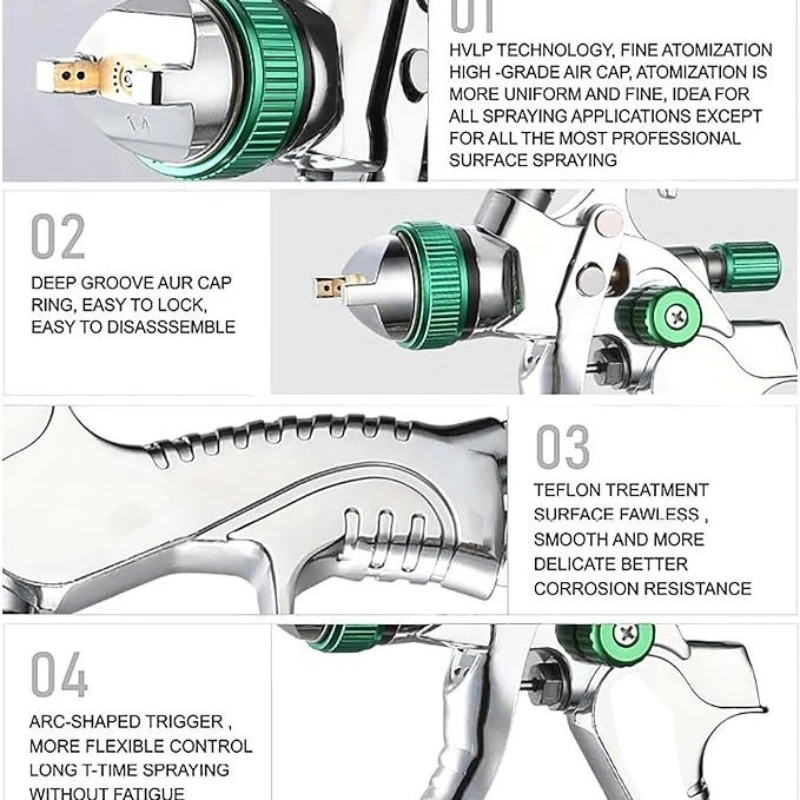 01

HVLP TECHNOLOGY, FINE ATOMIZATION HIGH -GRADE AIR CAP, ATOMIZATION IS MORE UNIFORM AND FINE, IDEA FOR ALL SPRAYING APPLICATIONS EXCEPT FOR ALL THE MOST PROFESSIONAL SURFACE SPRAYING

1.4

02

DEEP GROOVE AUR CAP RING, EASY TO LOCK, EASY TO DISASSSEMBLE

03

TEFLON TREATMENT SURFACE FAWLESS , SMOOTH AND MORE DELICATE BETTER CORROSION RESISTANCE

04

ARC-SHAPED TRIGGER , MORE FLEXIBLE CONTROL LONG T-TIME SPRAYING WITHOUT FATIGUE