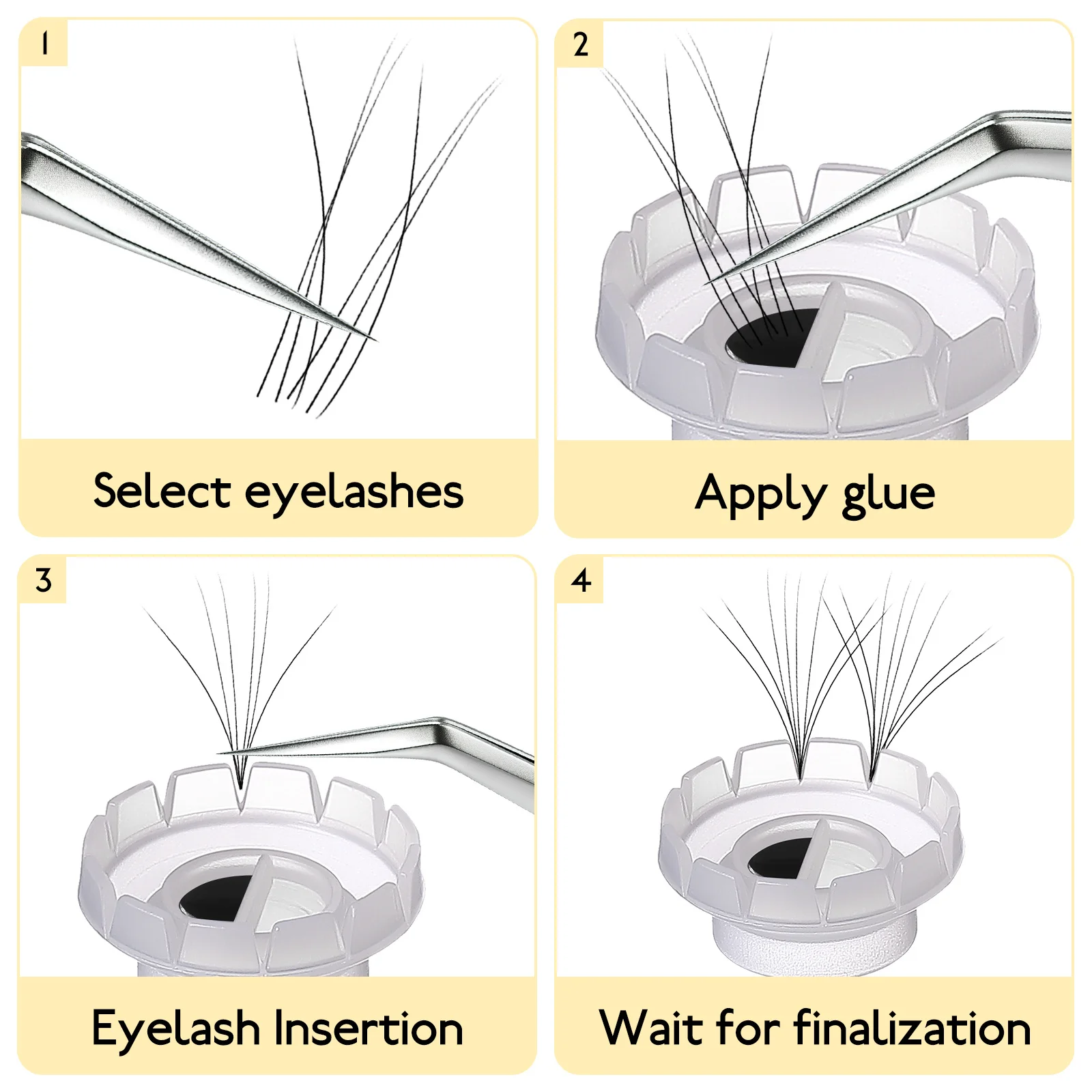 1

Select eyelashes

2

Apply glue

3

Eyelash Insertion

4

Wait for finalization