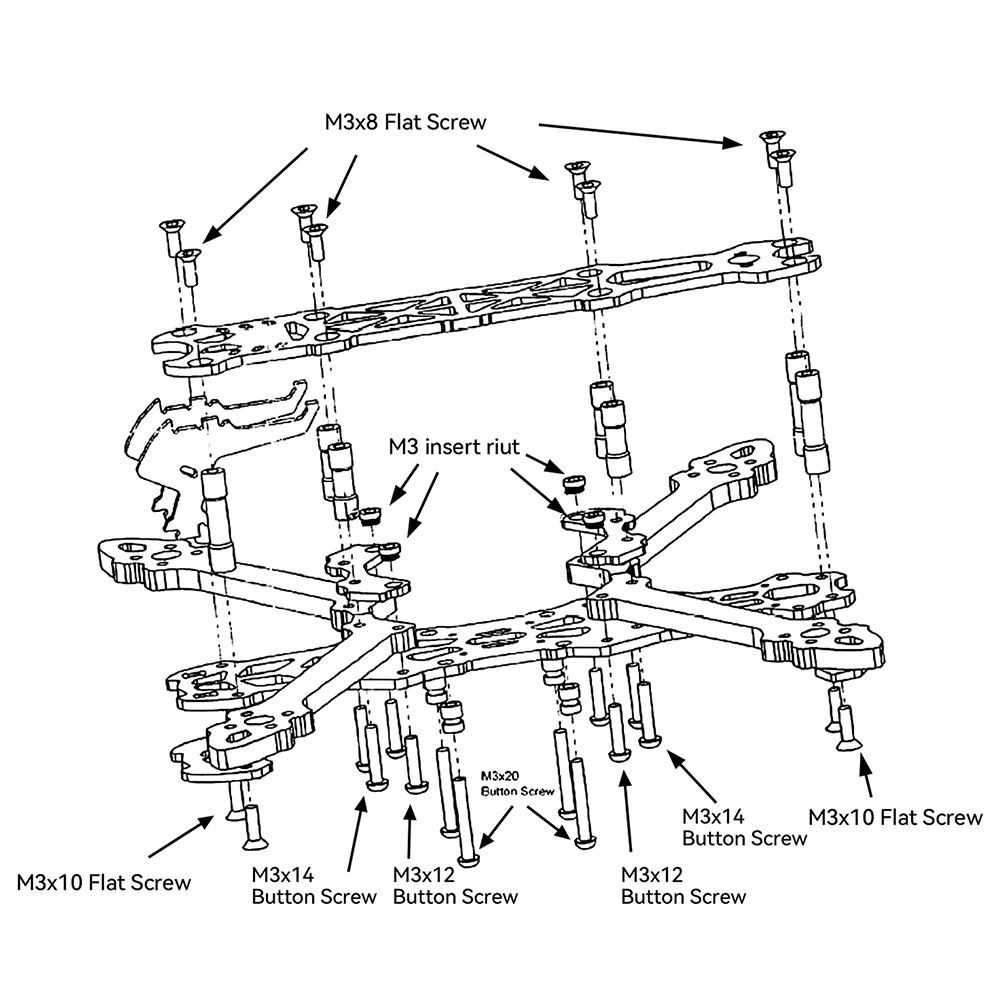 M3x8 Flat Screw

M3 insert riut

M3x20
Button Screw

M3x14
Button Screw

M3x10 Flat Screw

M3x10 Flat Screw

M3x14
Button Screw

M3x12
Button Screw

M3x12
Button Screw