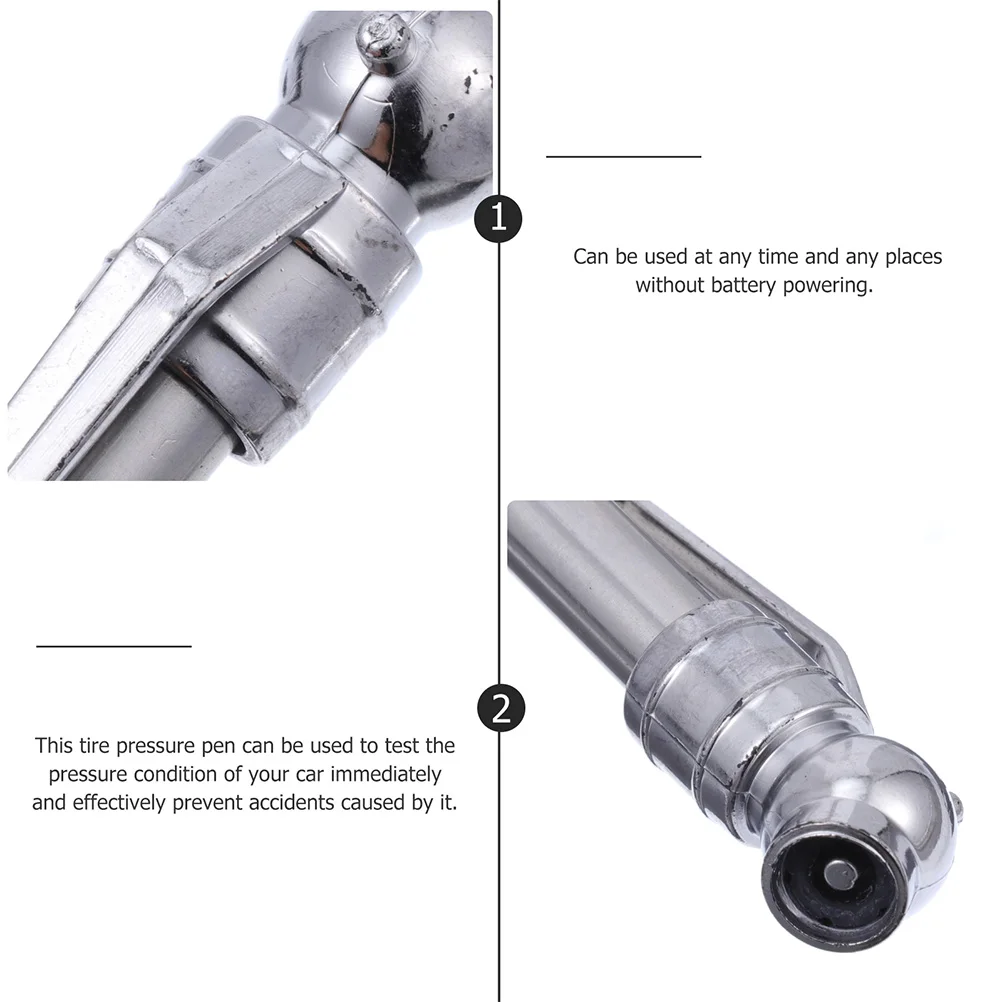 1

Can be used at any time and any places without battery powering.

2

This tire pressure pen can be used to test the pressure condition of your car immediately and effectively prevent accidents caused by it.