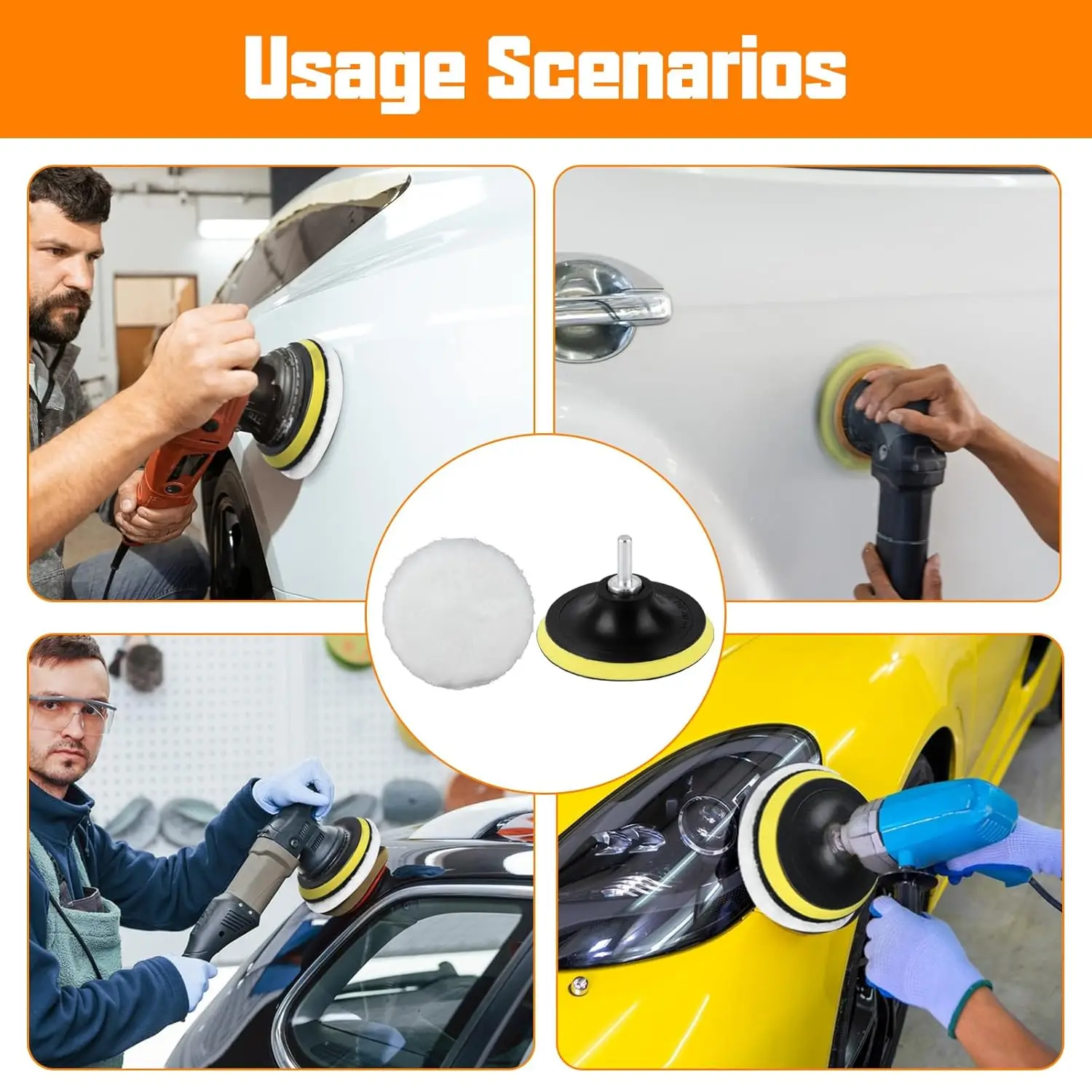 Usage Scenarios