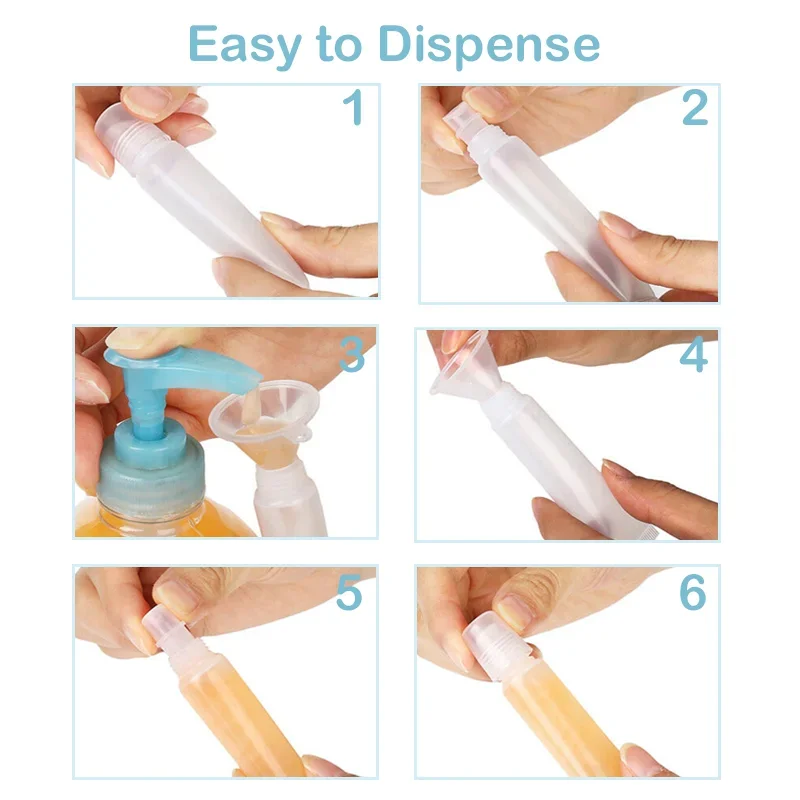 Easy to Dispense

1

2

3

4

5

6