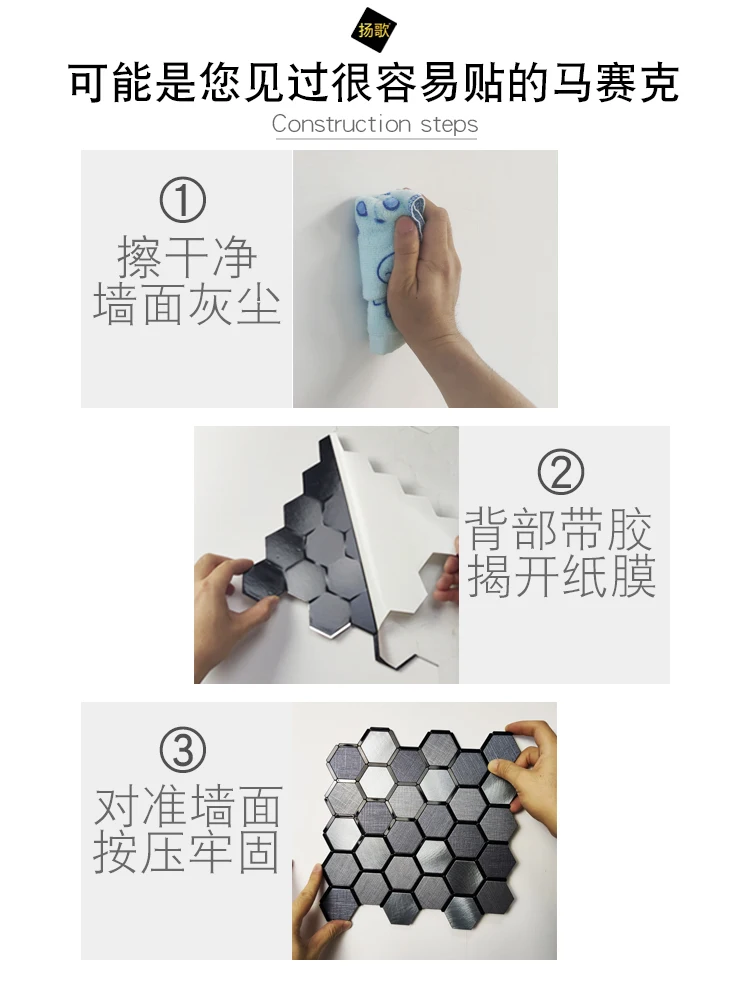 扬歌

可能是您见过很容易贴的马赛克

Construction steps

①
擦干净
墙面灰尘

②
背部带胶
揭开纸膜

③
对准墙面
按压牢固