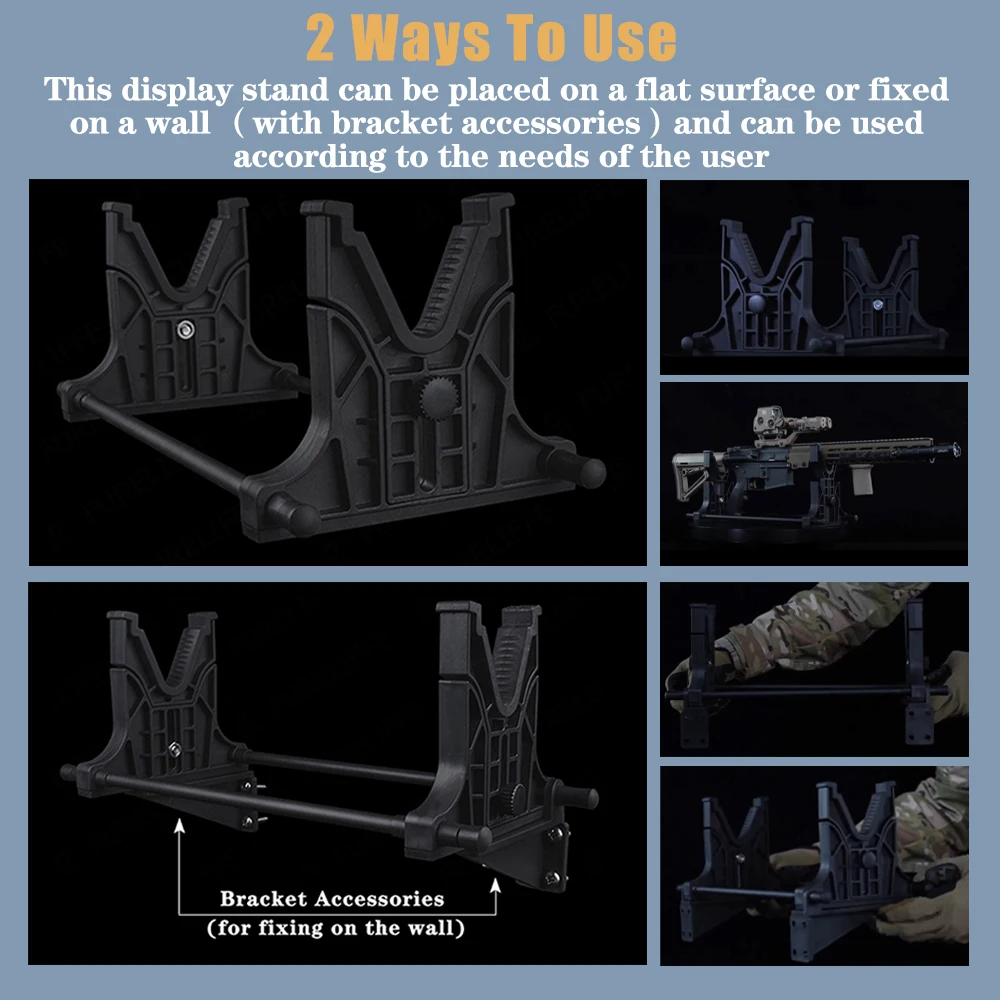 2 Ways To Use

This display stand can be placed on a flat surface or fixed on a wall （with bracket accessories）and can be used according to the needs of the user

Bracket Accessories
(for fixing on the wall)