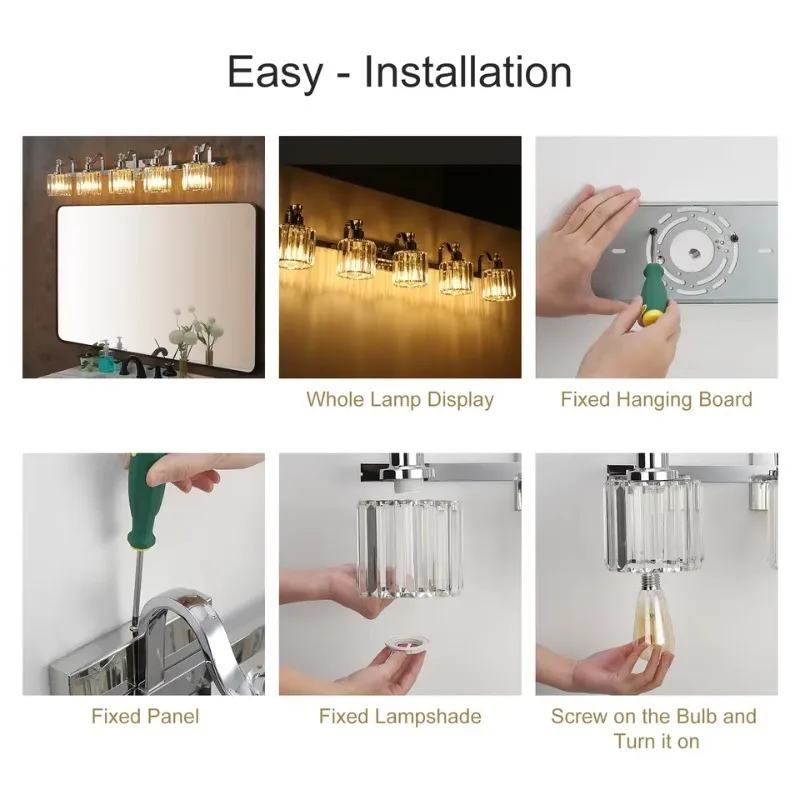 Easy - Installation

Whole Lamp Display

Fixed Hanging Board

Fixed Panel

Fixed Lampshade

Screw on the Bulb and Turn it on