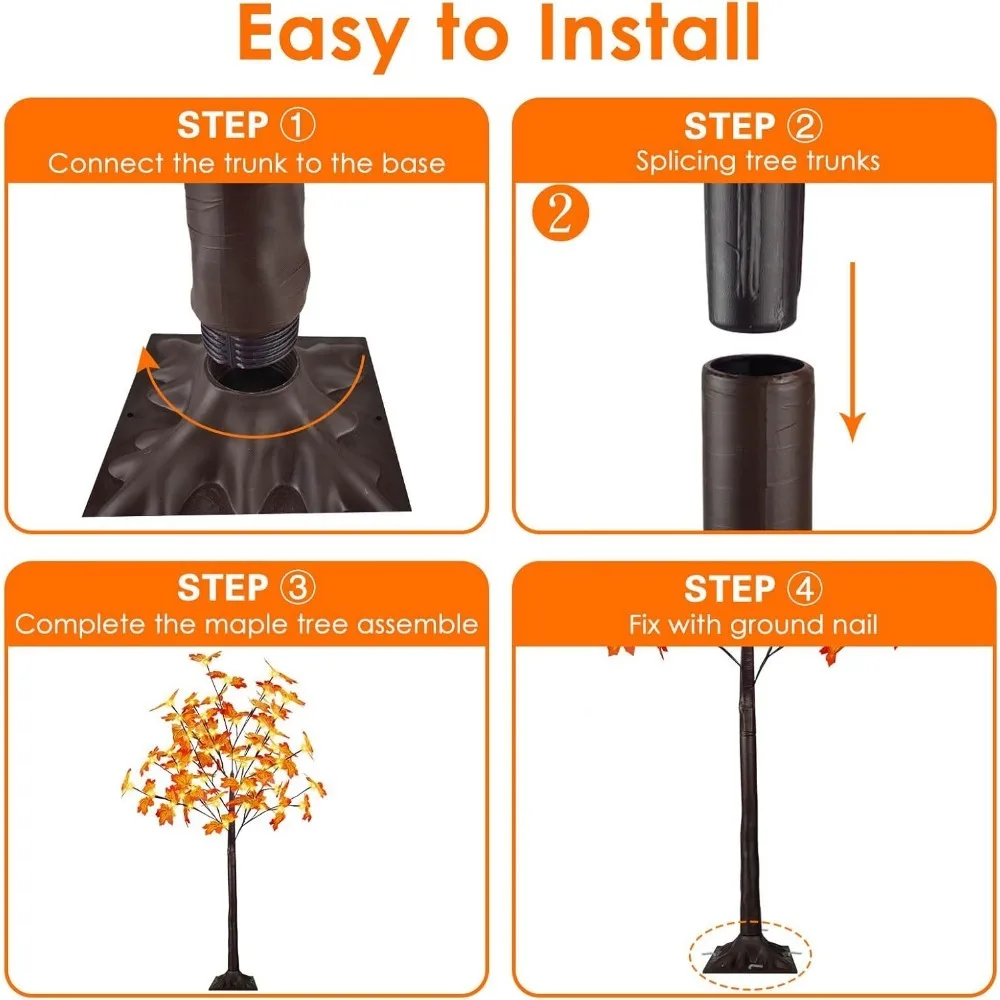 Easy to Install

STEP ①
Connect the trunk to the base

STEP ②
Splicing tree trunks

②

STEP ③
Complete the maple tree assemble

STEP ④
Fix with ground nail