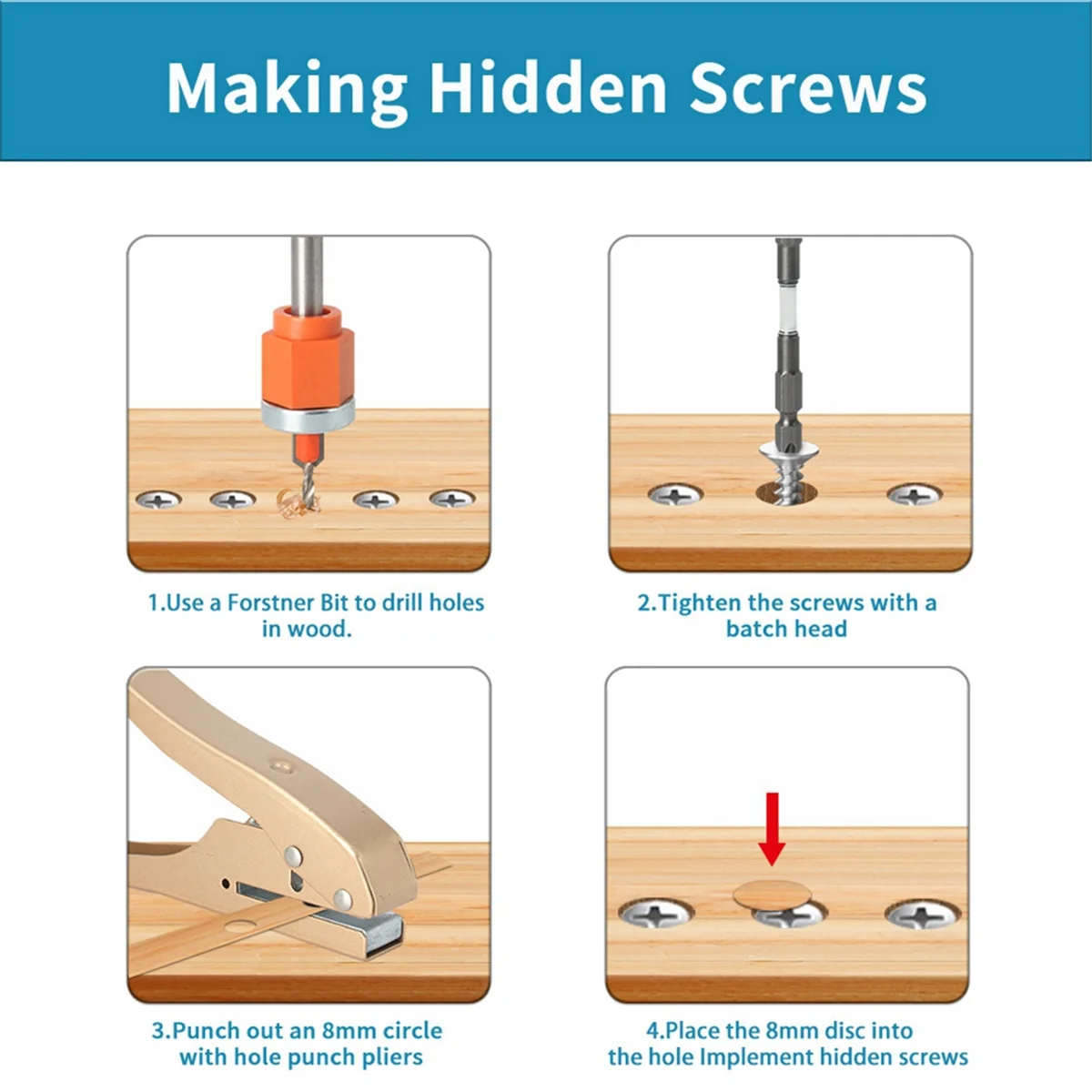 Making Hidden Screws

1.Use a Forstner Bit to drill holes in wood.

2.Tighten the screws with a batch head

3.Punch out an 8mm circle with hole punch pliers

4.Place the 8mm disc into the hole Implement hidden screws