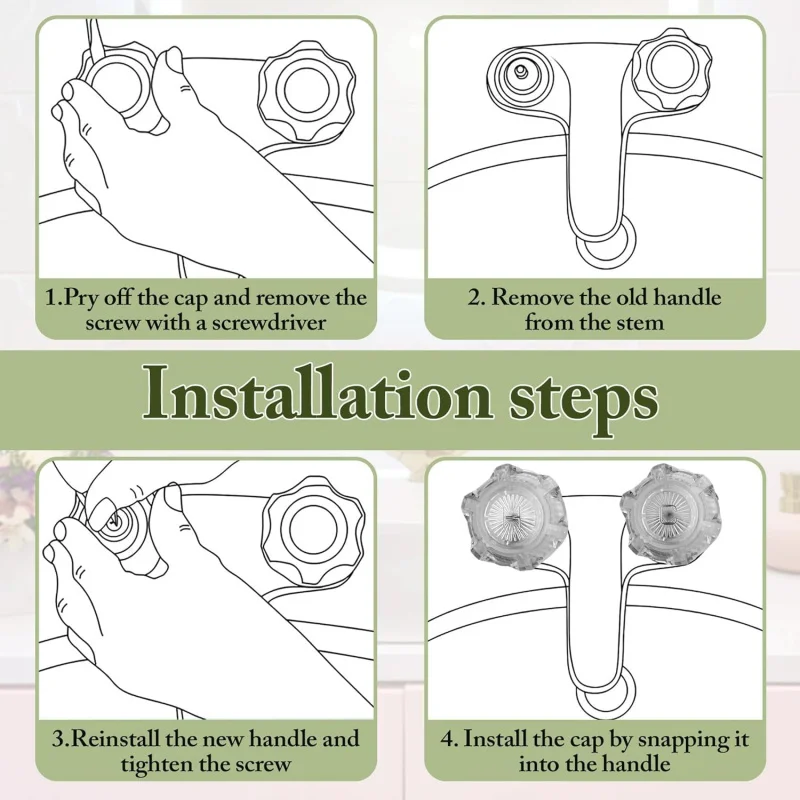 1.Pry off the cap and remove the screw with a screwdriver

2. Remove the old handle from the stem

Installation steps

3.Reinstall the new handle and tighten the screw

4. Install the cap by snapping it into the handle