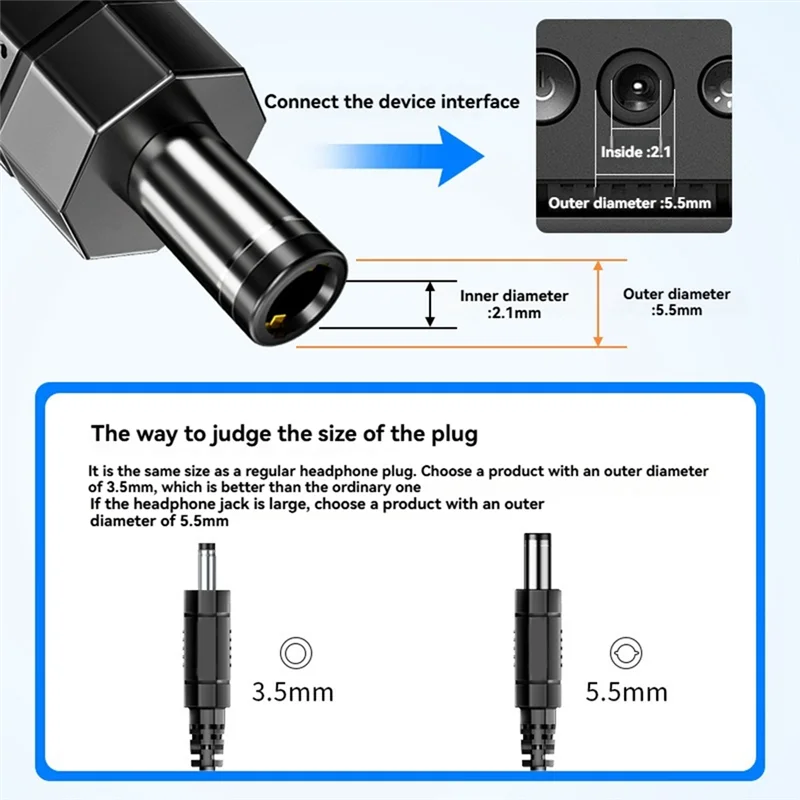 Connect the device interface

Inside :2.1

Outer diameter :5.5mm

Inner diameter :2.1mm

Outer diameter :5.5mm

The way to judge the size of the plug

It is the same size as a regular headphone plug. Choose a product with an outer diameter of 3.5mm, which is better than the ordinary one
If the headphone jack is large, choose a product with an outer diameter of 5.5mm

3.5mm

5.5mm