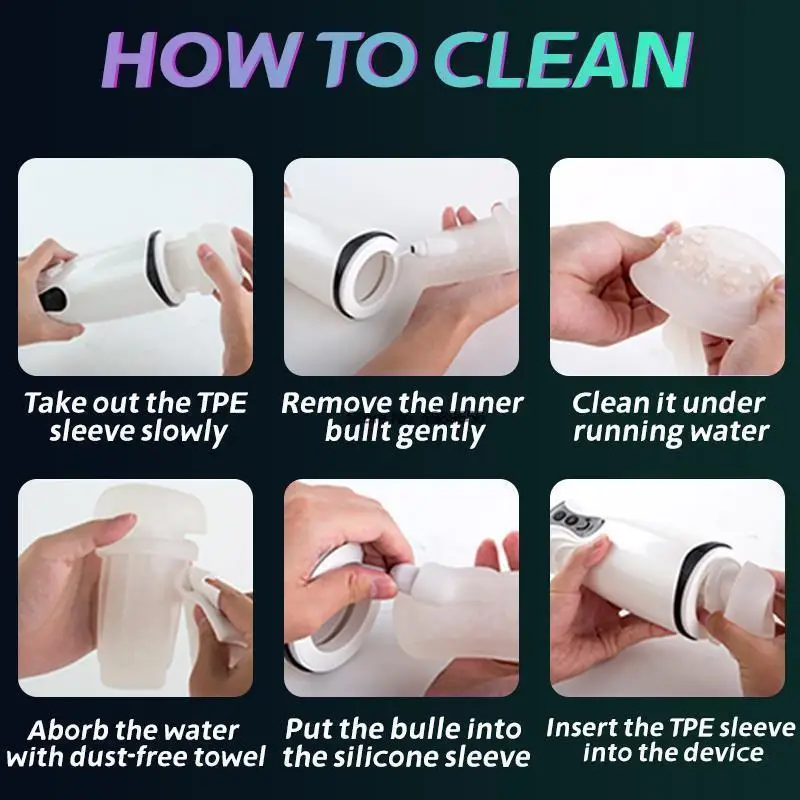 HOW TO CLEAN

Take out the TPE sleeve slowly

Remove the Inner built gently

Clean it under running water

Aborb the water with dust-free towel

Put the bulle into the silicone sleeve

Insert the TPE sleeve into the device