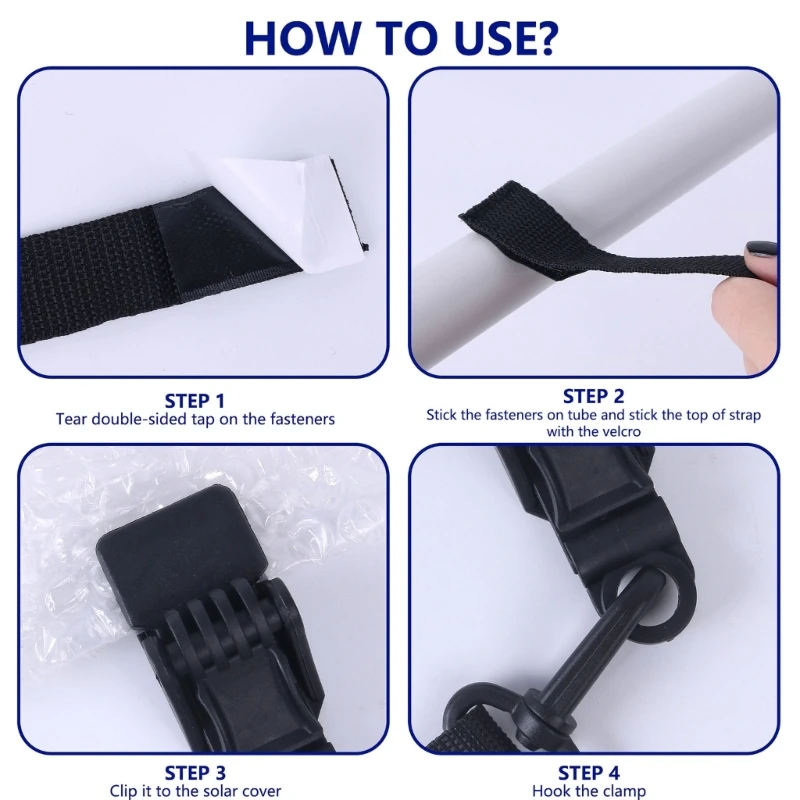 HOW TO USE?

STEP 1
Tear double-sided tap on the fasteners

STEP 2
Stick the fasteners on tube and stick the top of strap with the velcro

STEP 3
Clip it to the solar cover

STEP 4
Hook the clamp