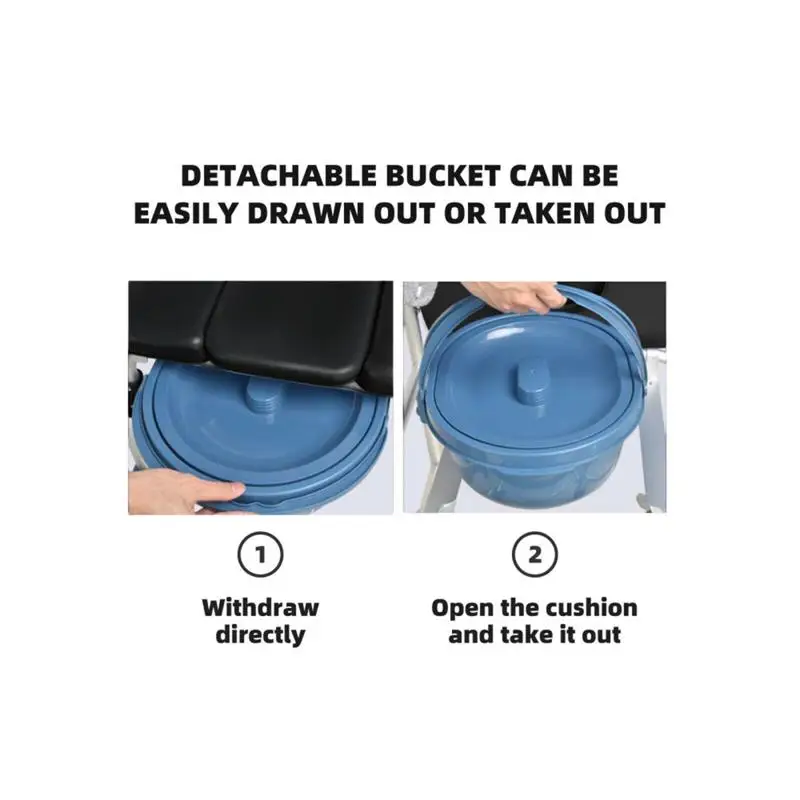 DETACHABLE BUCKET CAN BE EASILY DRAWN OUT OR TAKEN OUT

1

Withdraw directly

2

Open the cushion and take it out