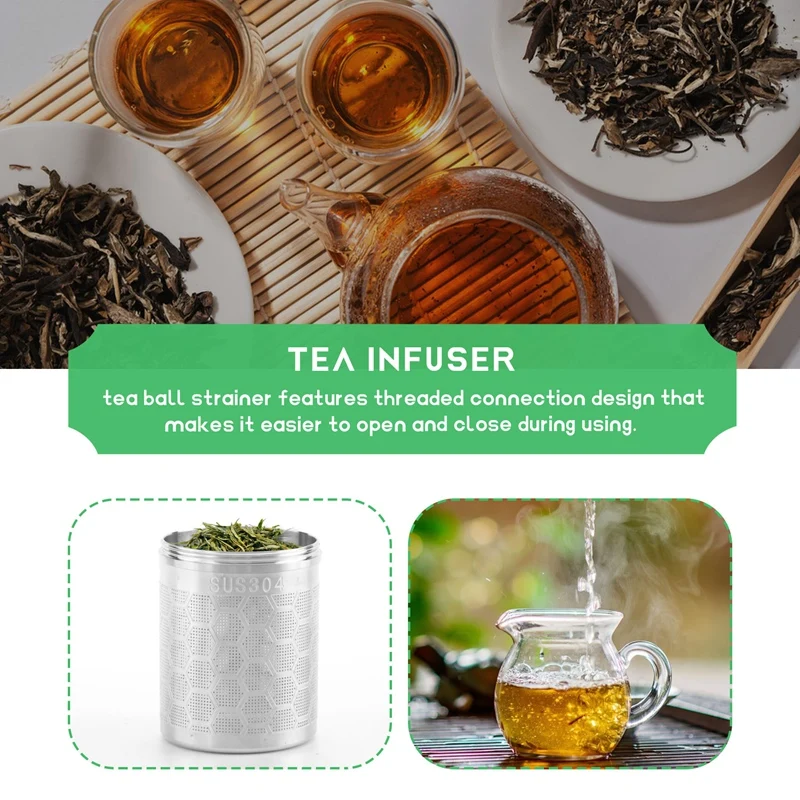 TEA INFUSER

tea ball strainer features threaded connection design that makes it easier to open and close during using.

SUS304