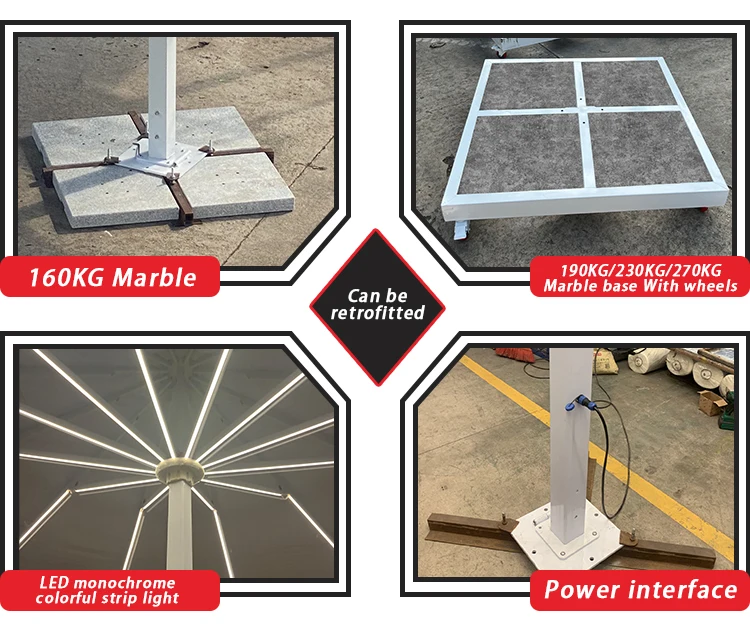 160KG Marble

190KG/230KG/270KG
Marble base With wheels

Can be
retrofitted

LED monochrome
colorful strip light

Power interface