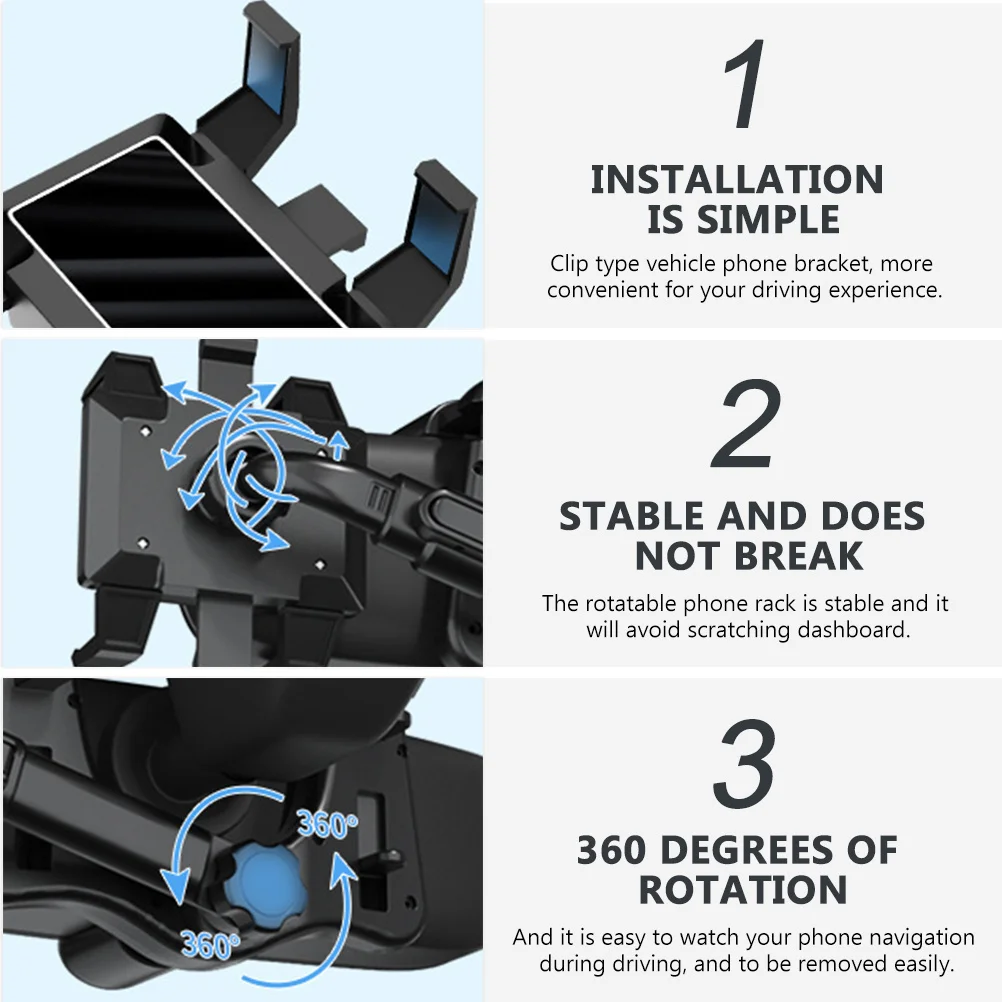 1

INSTALLATION IS SIMPLE

Clip type vehicle phone bracket, more convenient for your driving experience.

2

STABLE AND DOES NOT BREAK

The rotatable phone rack is stable and it will avoid scratching dashboard.

360°

360°

3

360 DEGREES OF ROTATION

And it is easy to watch your phone navigation during driving, and to be removed easily.