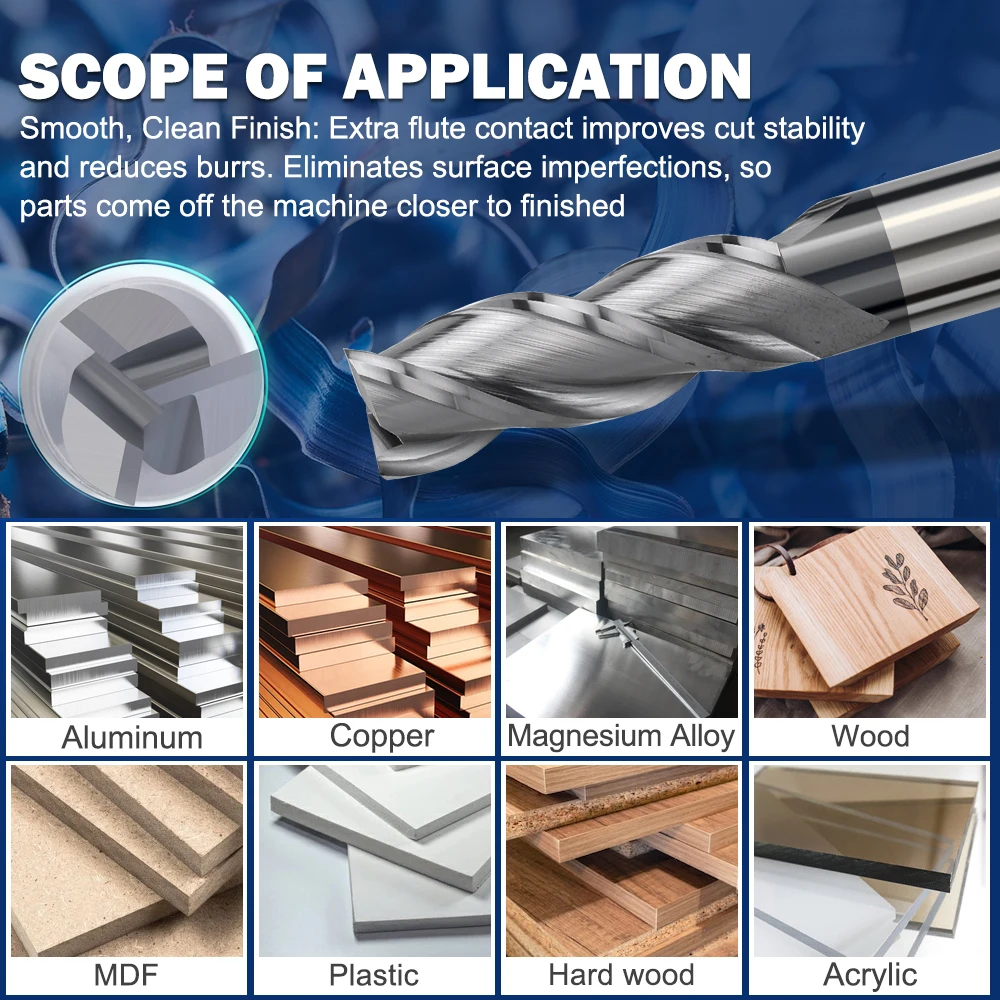 SCOPE OF APPLICATION

Smooth, Clean Finish: Extra flute contact improves cut stability and reduces burrs. Eliminates surface imperfections, so parts come off the machine closer to finished

Aluminum

Copper

Magnesium Alloy

Wood

MDF

Plastic

Hard wood

Acrylic