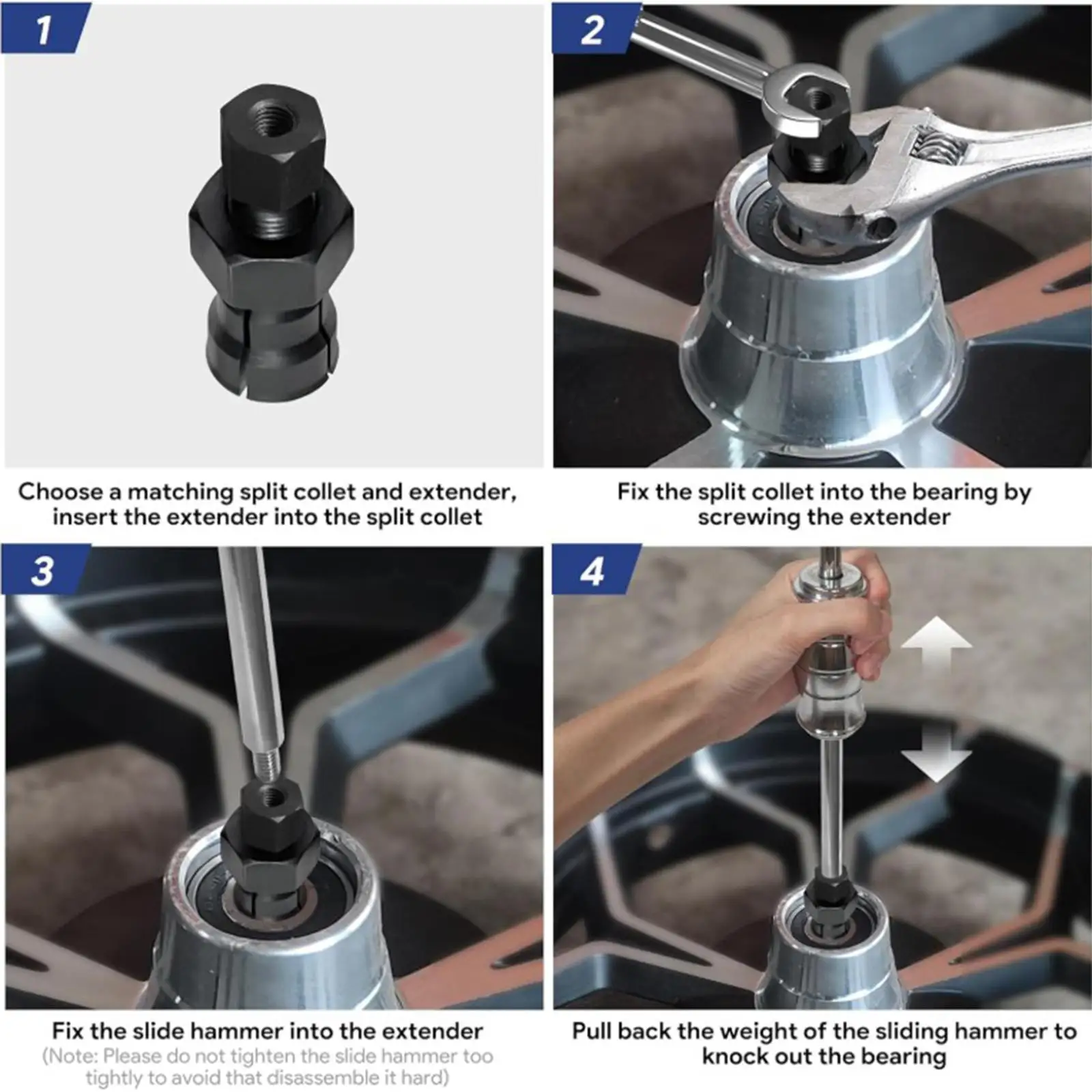 1

Choose a matching split collet and extender, insert the extender into the split collet

2

Fix the split collet into the bearing by screwing the extender

3

Fix the slide hammer into the extender
(Note: Please do not tighten the slide hammer too tightly to avoid that disassemble it hard)

4

Pull back the weight of the sliding hammer to knock out the bearing