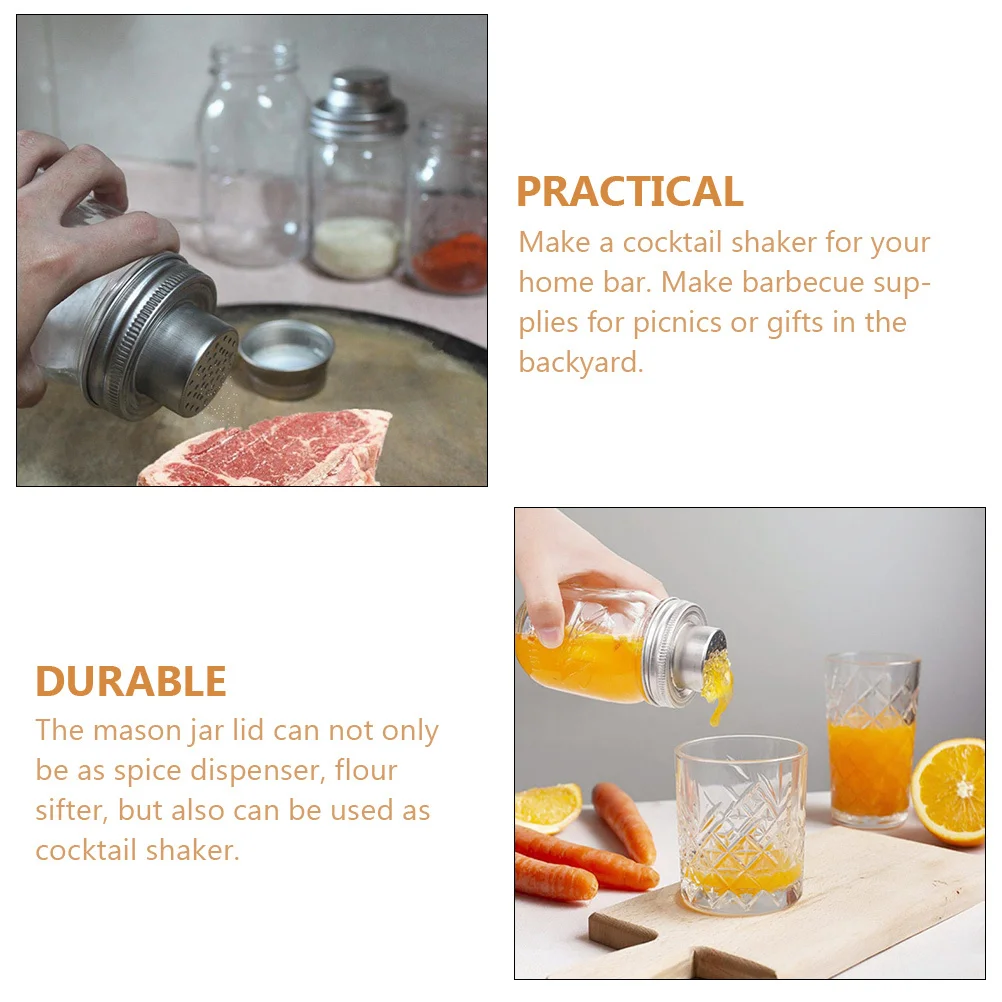 PRACTICAL
Make a cocktail shaker for your home bar. Make barbecue supplies for picnics or gifts in the backyard.

DURABLE
The mason jar lid can not only be as spice dispenser, flour sifter, but also can be used as cocktail shaker.