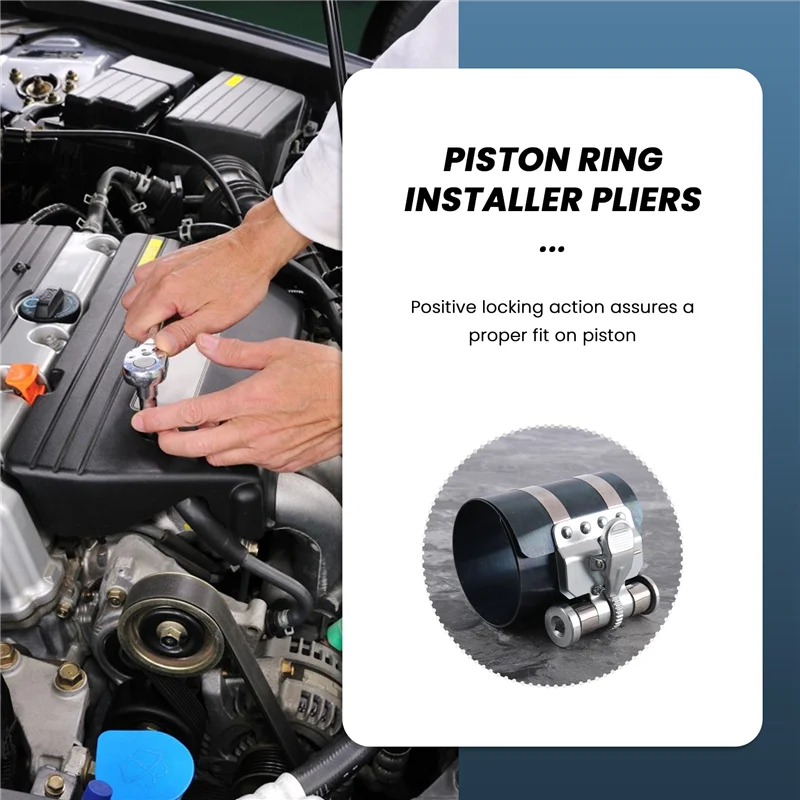 PISTON RING INSTALLER PLIERS

...

Positive locking action assures a proper fit on piston