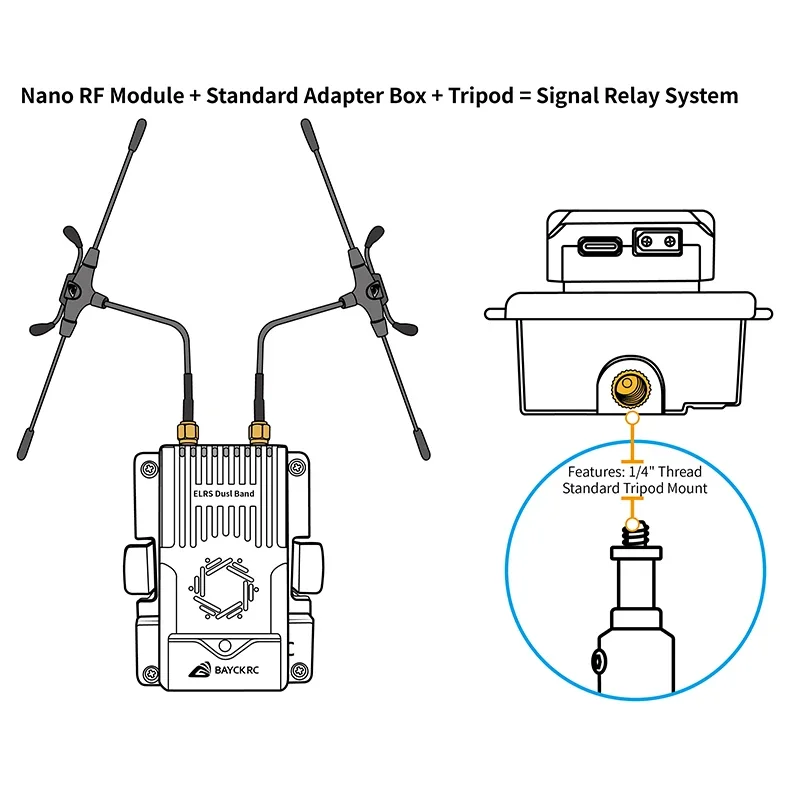 Nano RF Module + Standard Adapter Box + Tripod = Signal Relay System

ELRS Dusl Band

BAYCKRC

Features: 1/4" Thread Standard Tripod Mount