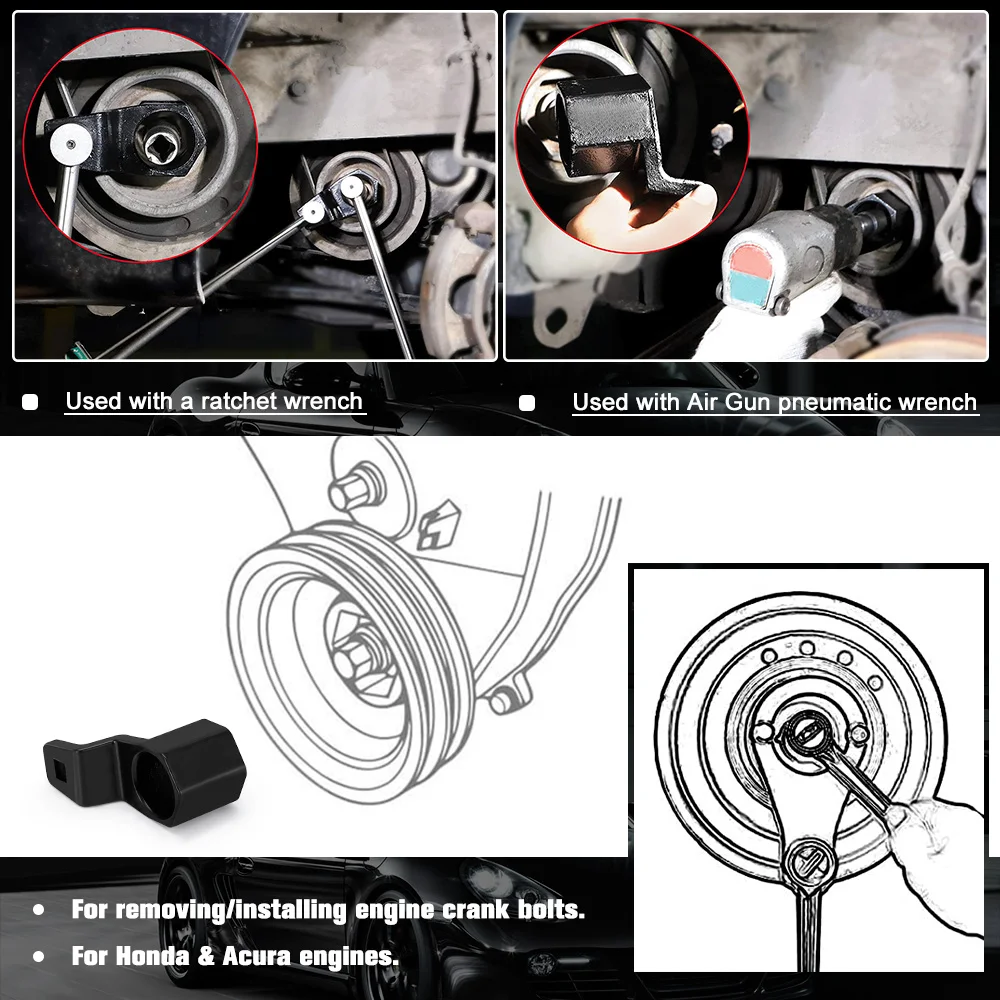 Used with a ratchet wrench

Used with Air Gun pneumatic wrench

For removing/installing engine crank bolts.

For Honda & Acura engines.