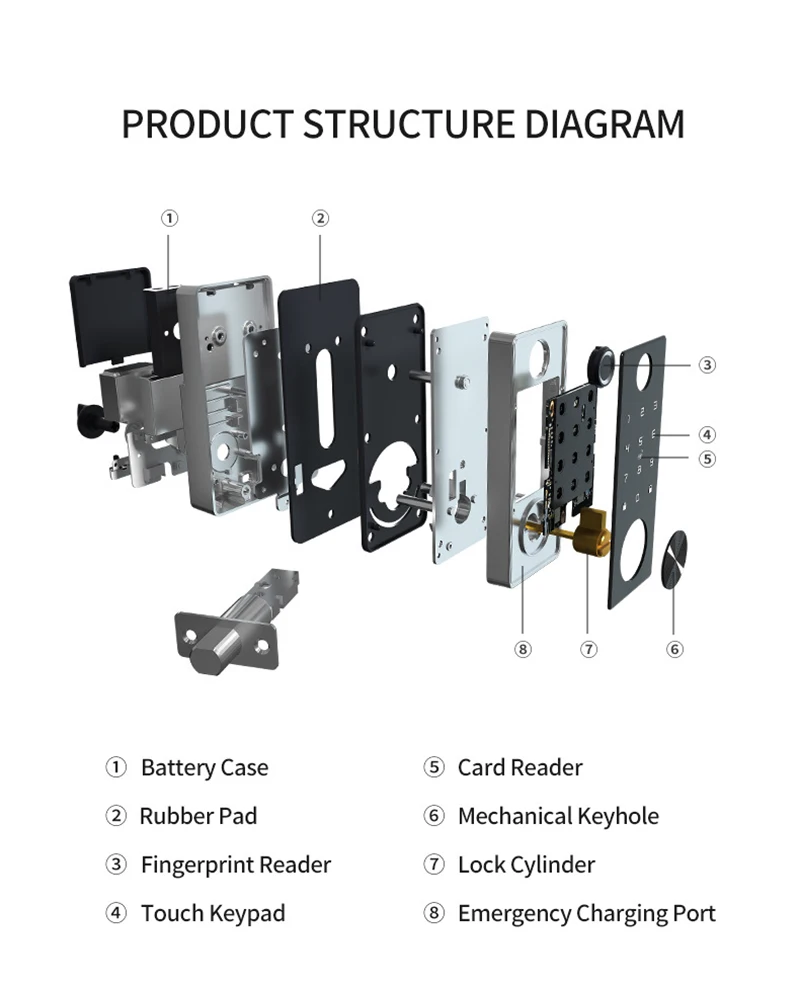 PRODUCT STRUCTURE DIAGRAM

①

②

③

④

⑤

⑧

⑦

⑥

① Battery Case

② Rubber Pad

③ Fingerprint Reader

④ Touch Keypad

⑤ Card Reader

⑥ Mechanical Keyhole

⑦ Lock Cylinder

⑧ Emergency Charging Port