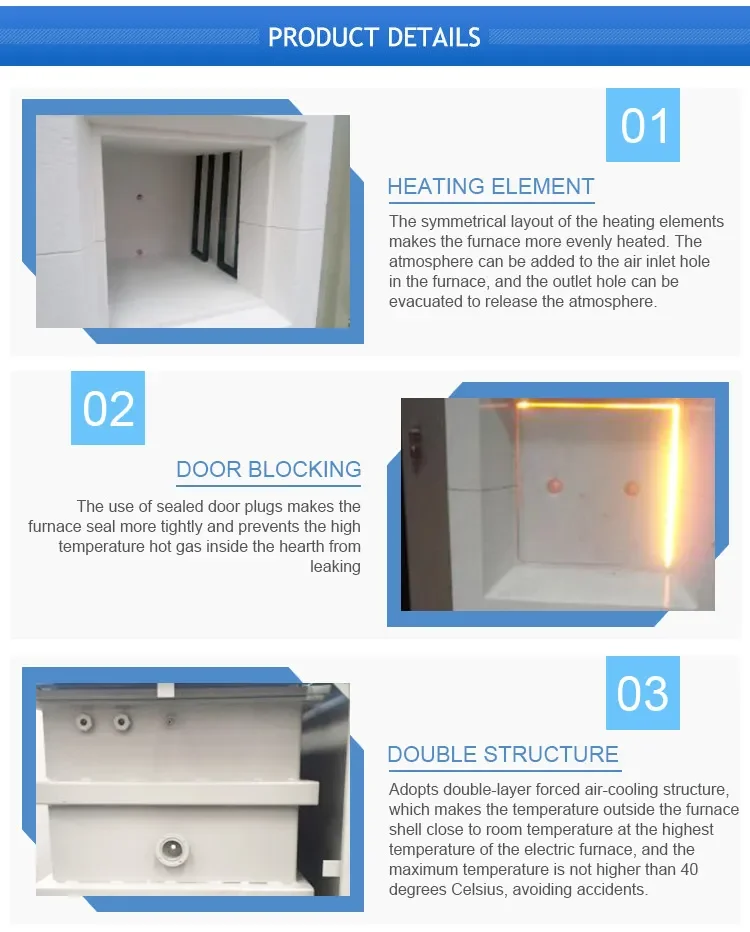 PRODUCT DETAILS

01

HEATING ELEMENT

The symmetrical layout of the heating elements makes the furnace more evenly heated. The atmosphere can be added to the air inlet hole in the furnace, and the outlet hole can be evacuated to release the atmosphere.

02

DOOR BLOCKING

The use of sealed door plugs makes the furnace seal more tightly and prevents the high temperature hot gas inside the hearth from leaking

03

DOUBLE STRUCTURE

Adopts double-layer forced air-cooling structure, which makes the temperature outside the furnace shell close to room temperature at the highest temperature of the electric furnace, and the maximum temperature is not higher than 40 degrees Celsius, avoiding accidents.