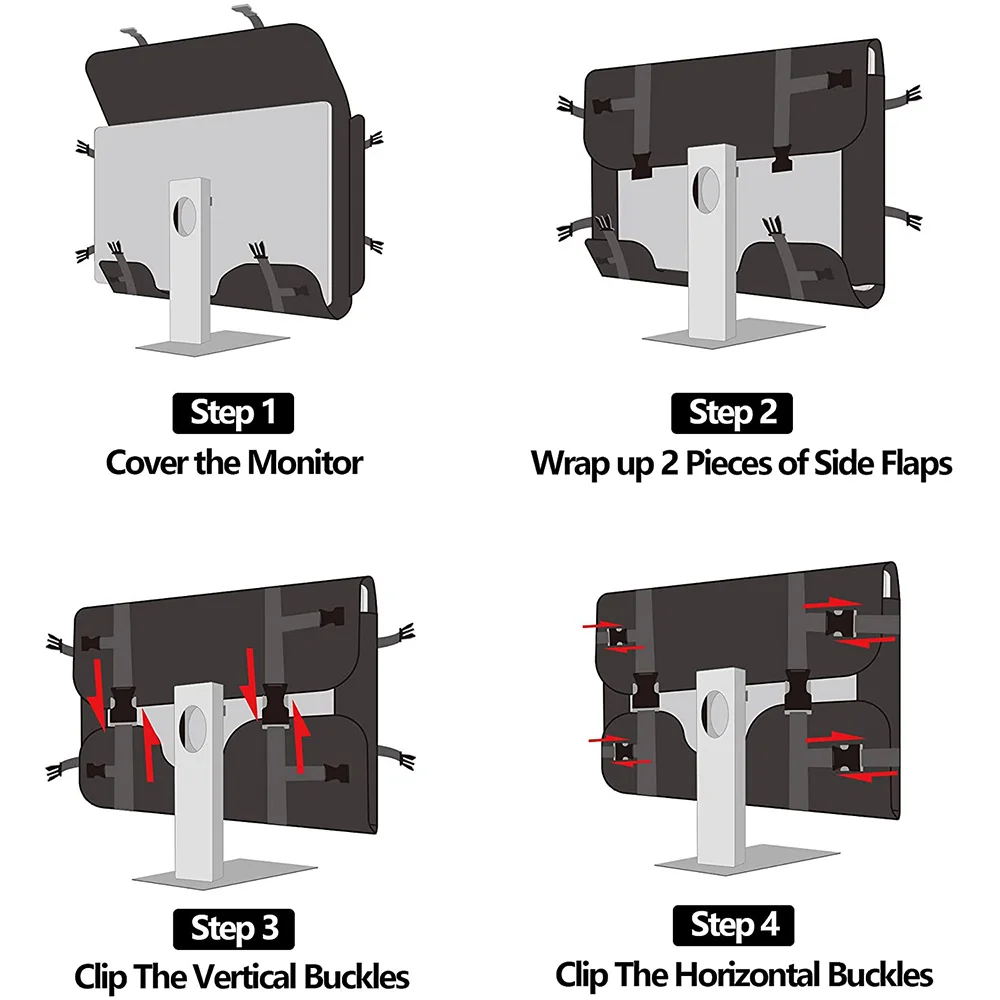 Step 1
Cover the Monitor

Step 2
Wrap up 2 Pieces of Side Flaps

Step 3
Clip The Vertical Buckles

Step 4
Clip The Horizontal Buckles