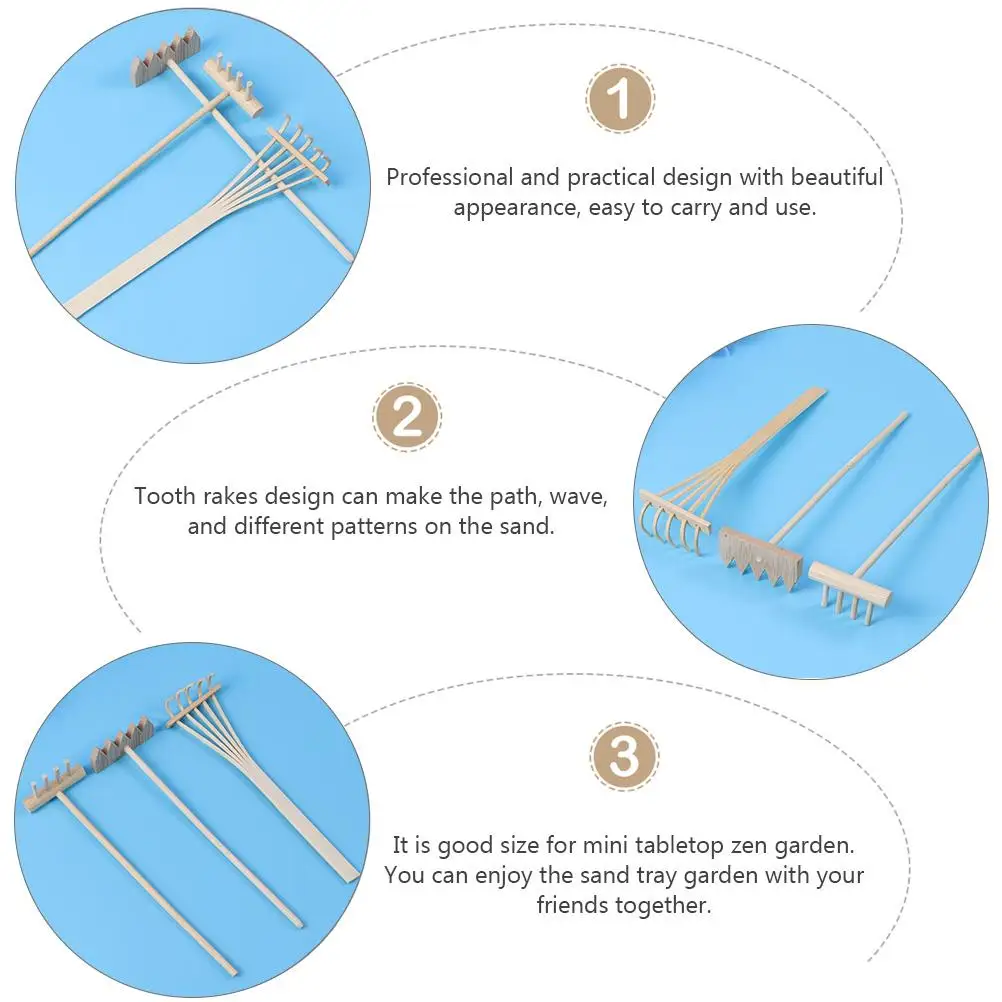 1

Professional and practical design with beautiful appearance, easy to carry and use.

2

Tooth rakes design can make the path, wave, and different patterns on the sand.

3

It is good size for mini tabletop zen garden. You can enjoy the sand tray garden with your friends together.