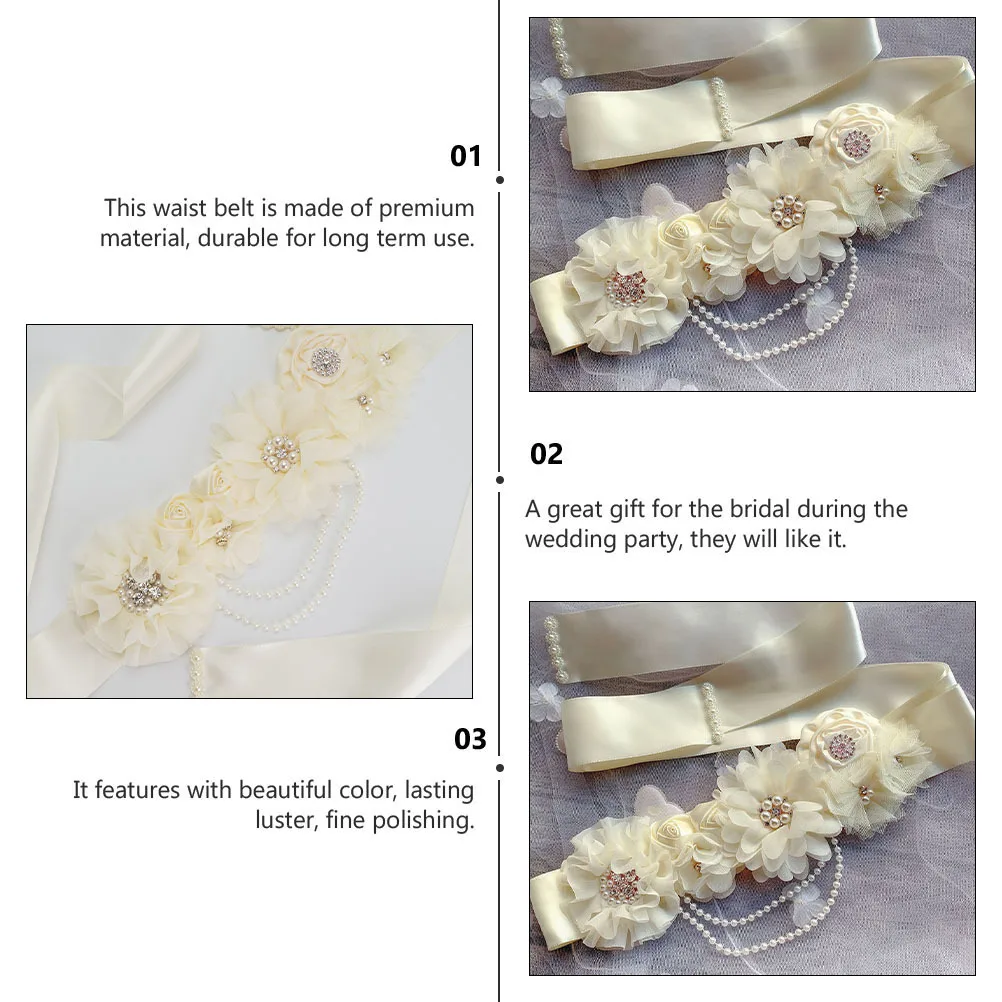 01

This waist belt is made of premium material, durable for long term use.

02

A great gift for the bridal during the wedding party, they will like it.

03

It features with beautiful color, lasting luster, fine polishing.