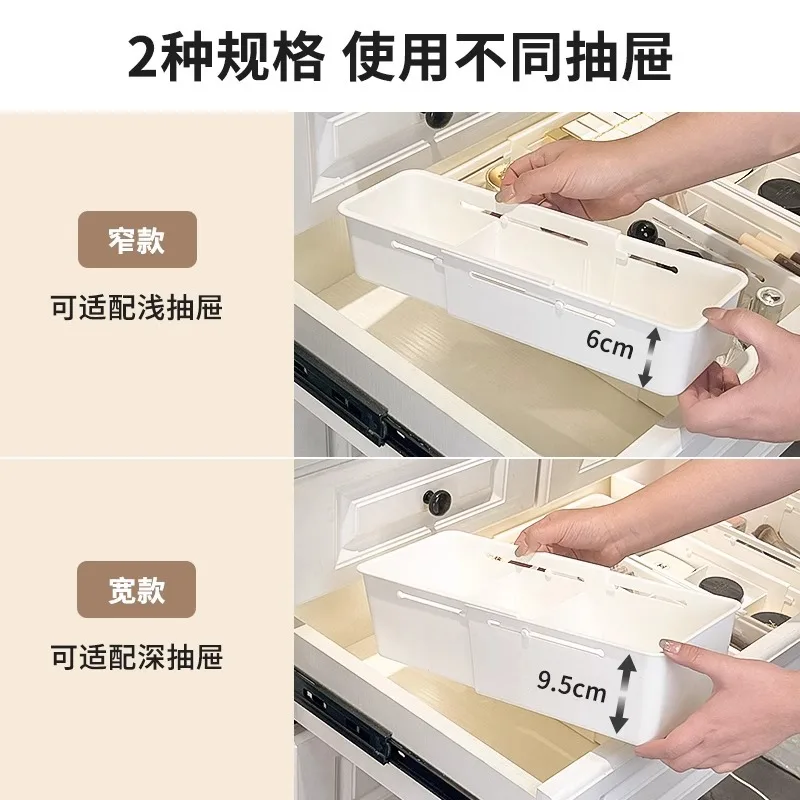 2种规格 使用不同抽屉

窄款

可适配浅抽屉

6cm

宽款

可适配深抽屉

9.5cm