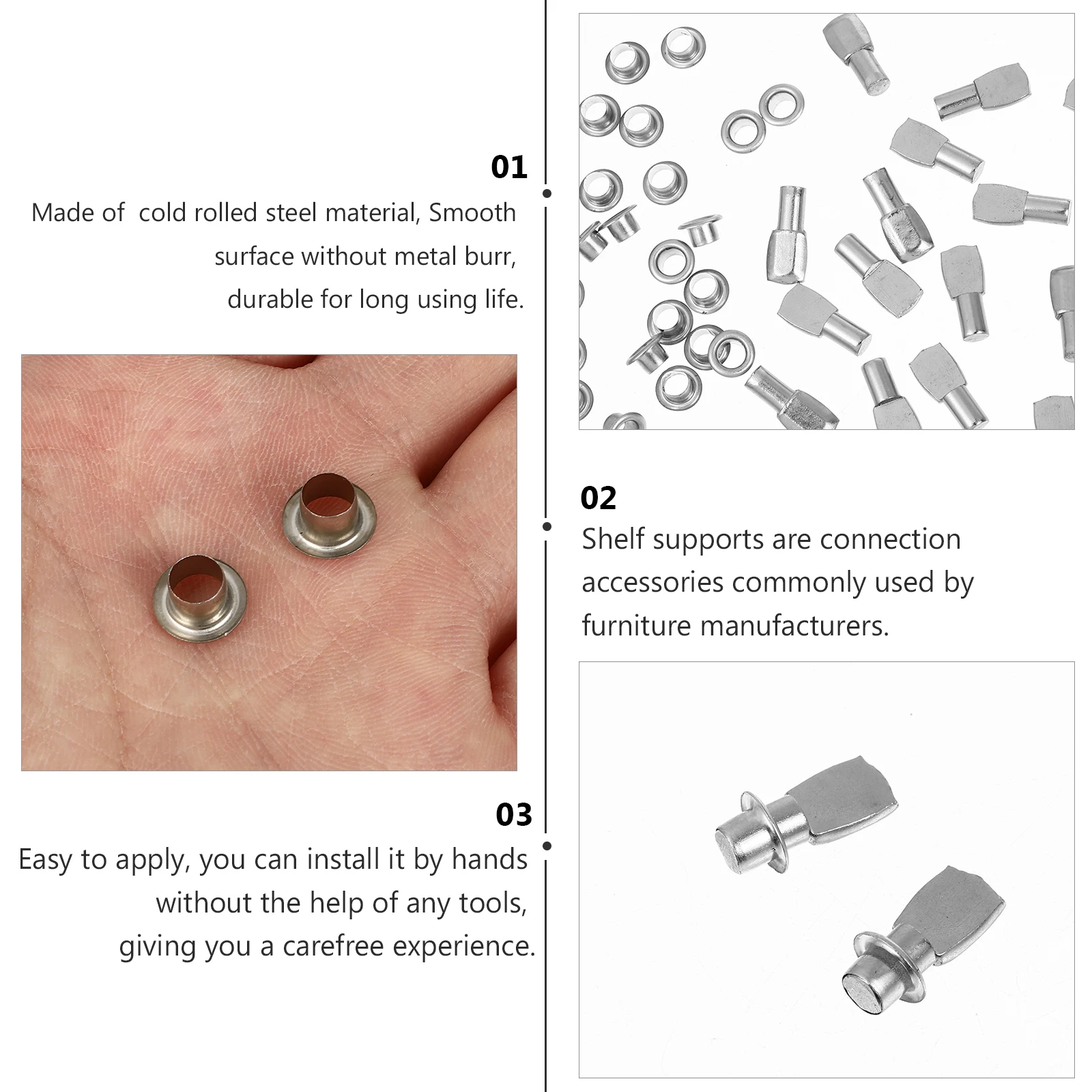 01

Made of  cold rolled steel material, Smooth surface without metal burr, durable for long using life.

02

Shelf supports are connection accessories commonly used by furniture manufacturers.

03

Easy to apply, you can install it by hands without the help of any tools, giving you a carefree experience.