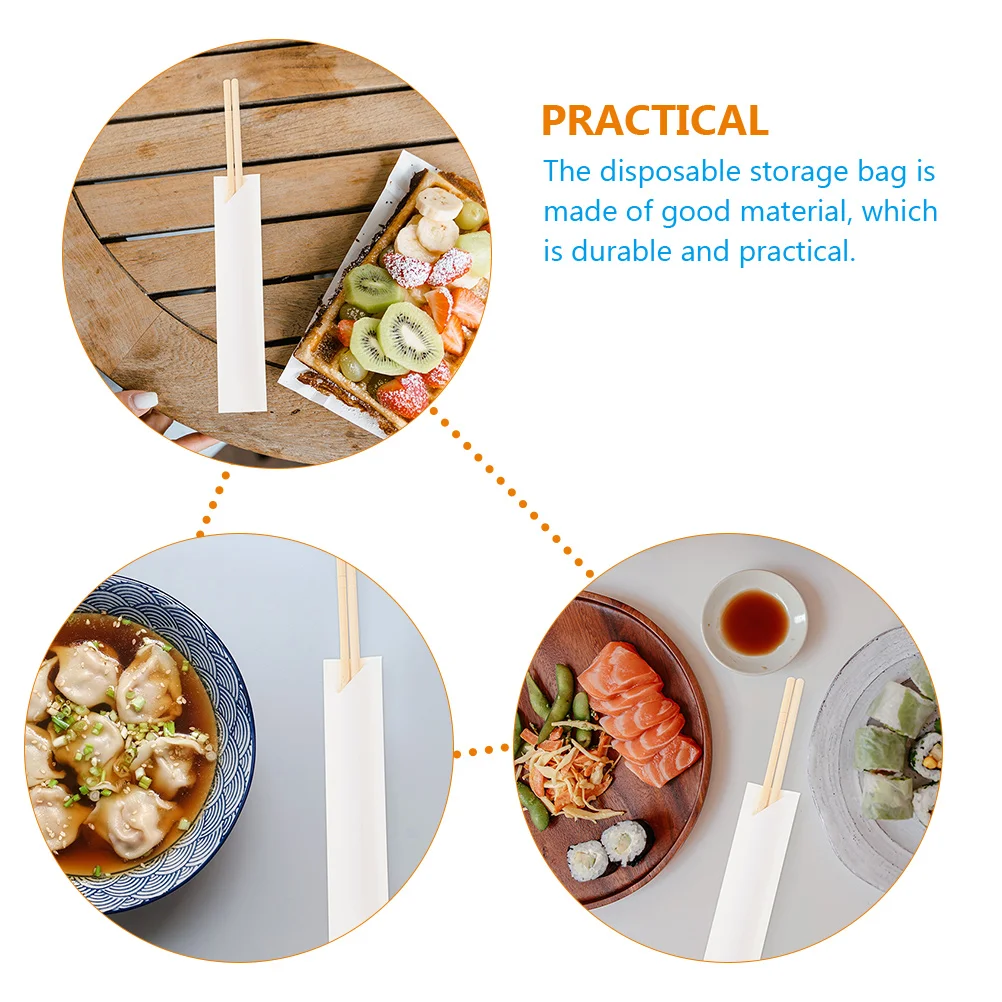 PRACTICAL

The disposable storage bag is made of good material, which is durable and practical.