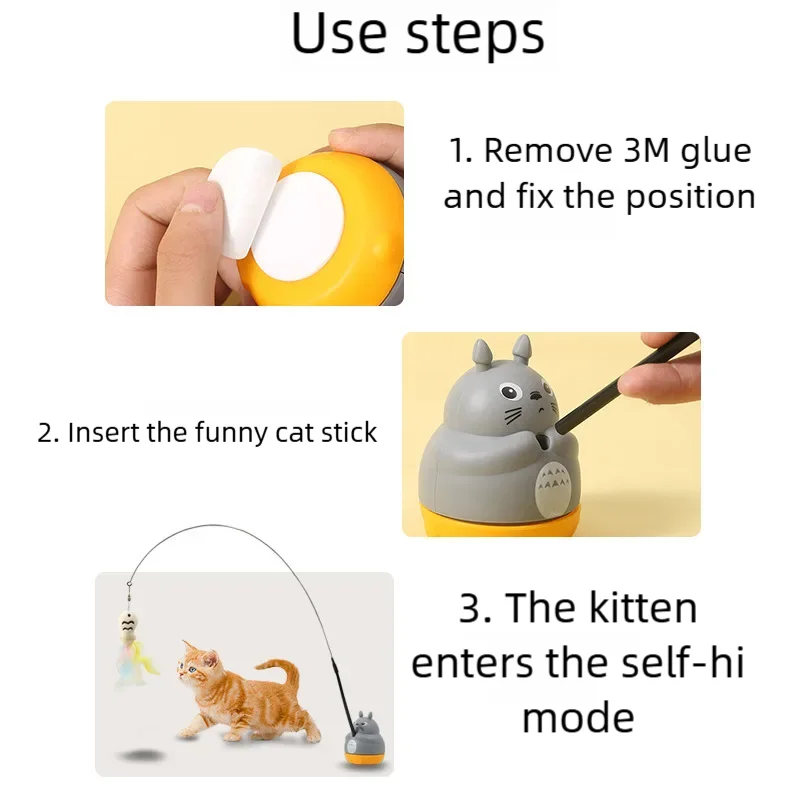 Use steps

1. Remove 3M glue and fix the position

2. Insert the funny cat stick

3. The kitten enters the self-hi mode