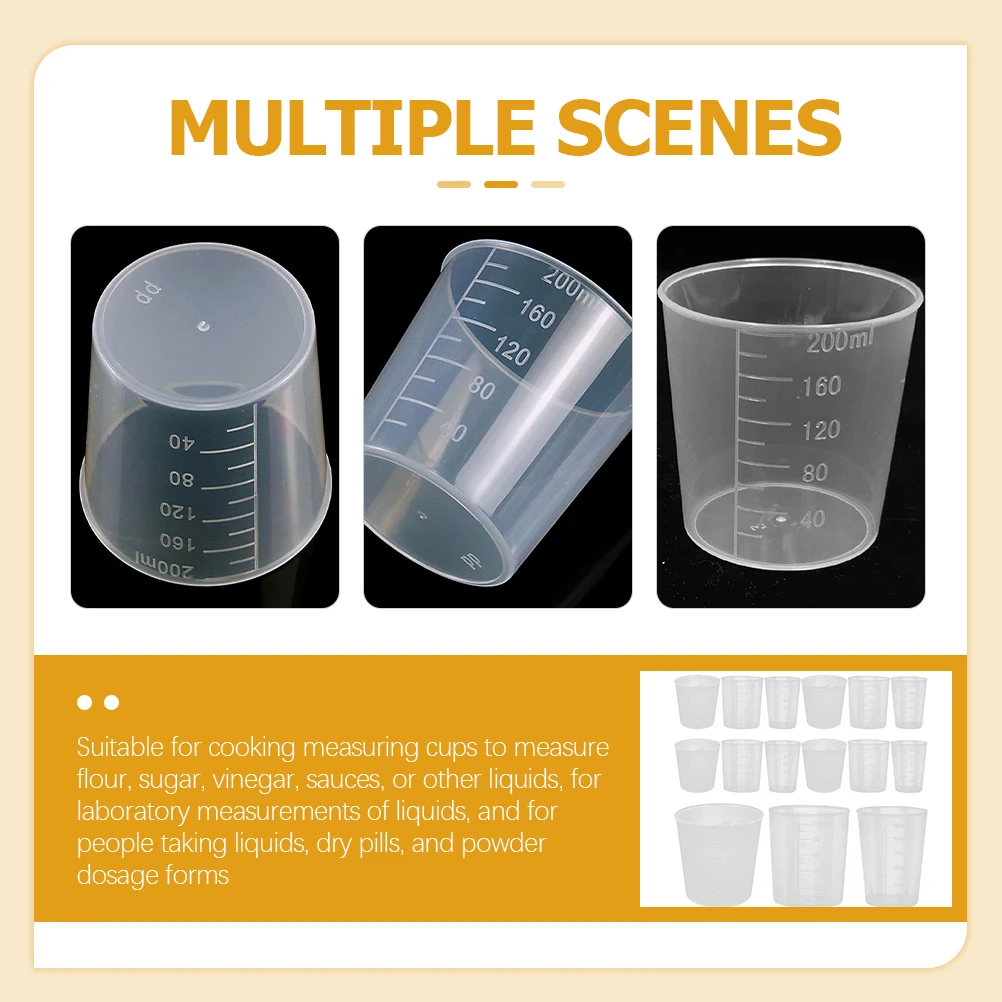 MULTIPLE SCENES

PP
40
80
120
160
200ml

200ml
160
120
80
40

200ml
160
120
80
40

Suitable for cooking measuring cups to measure flour, sugar, vinegar, sauces, or other liquids, for laboratory measurements of liquids, and for people taking liquids, dry pills, and powder dosage forms