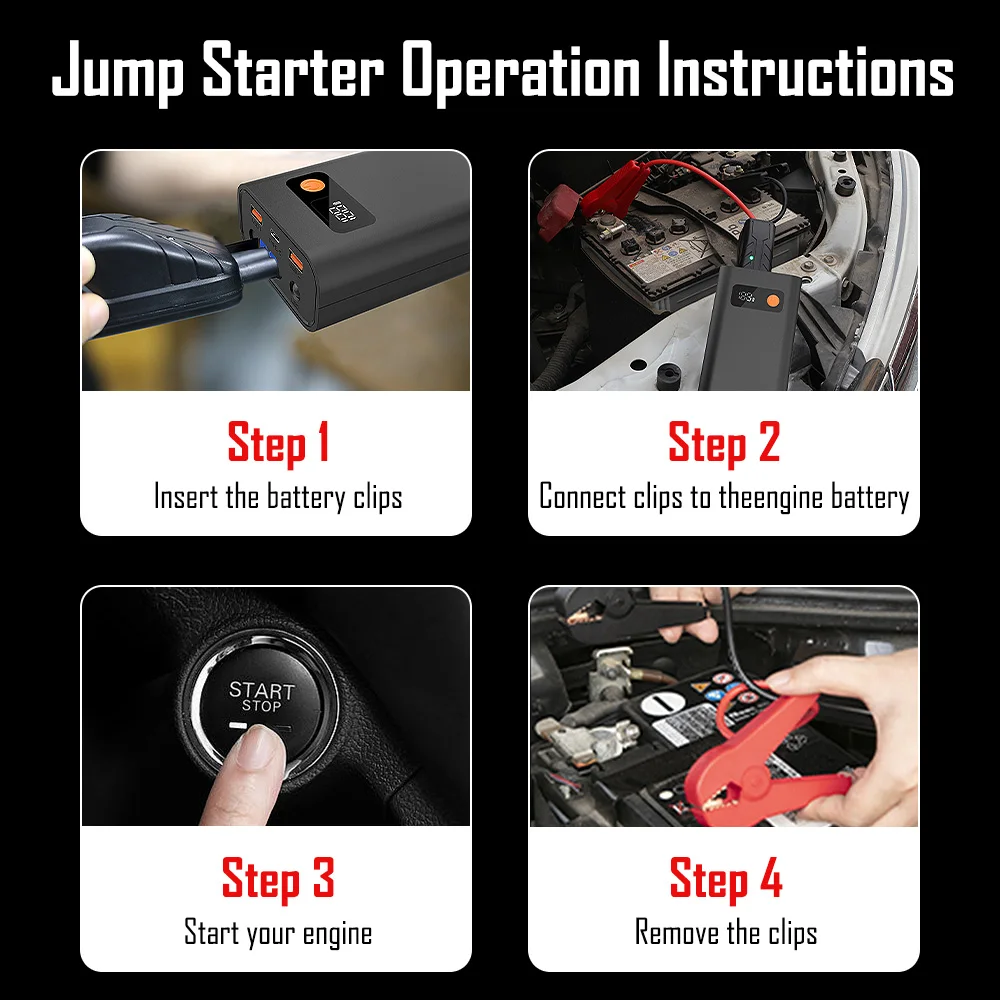 Jump Starter Operation Instructions

Step 1
Insert the battery clips

Step 2
Connect clips to theengine battery

START
STOP

Step 3
Start your engine

Step 4
Remove the clips