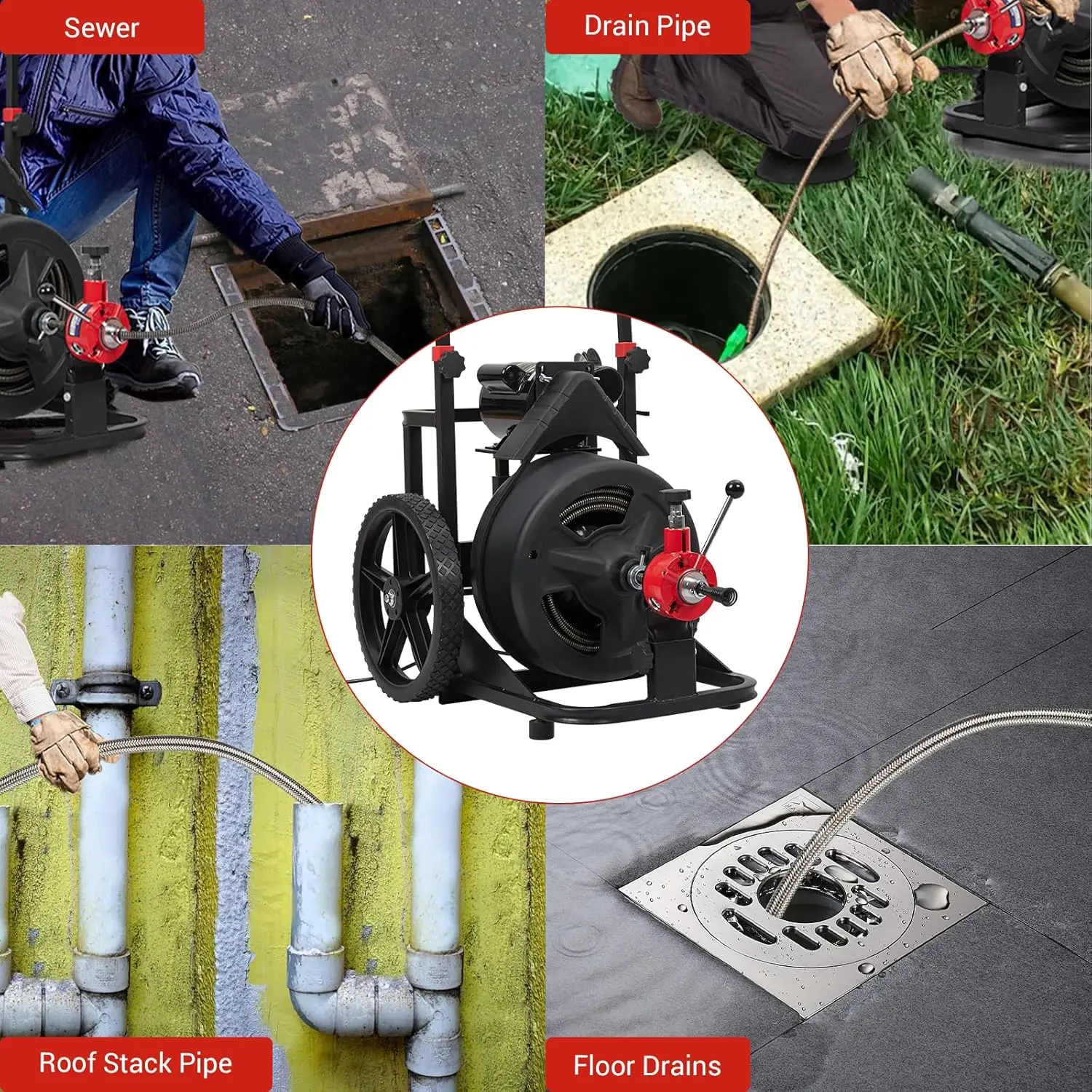 Sewer

Drain Pipe

Roof Stack Pipe

Floor Drains