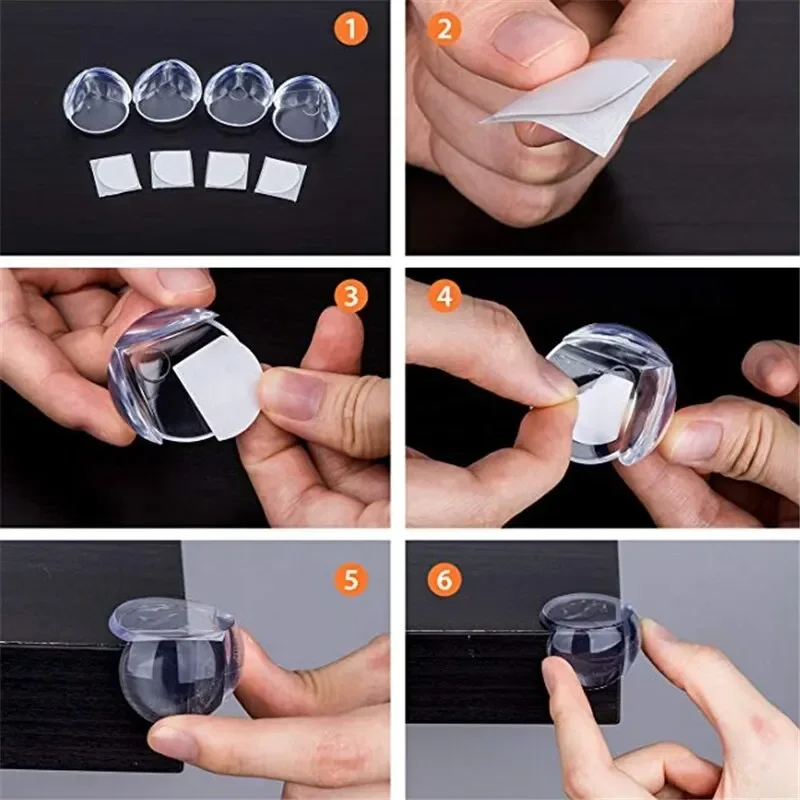 1
2
3
4
5
6