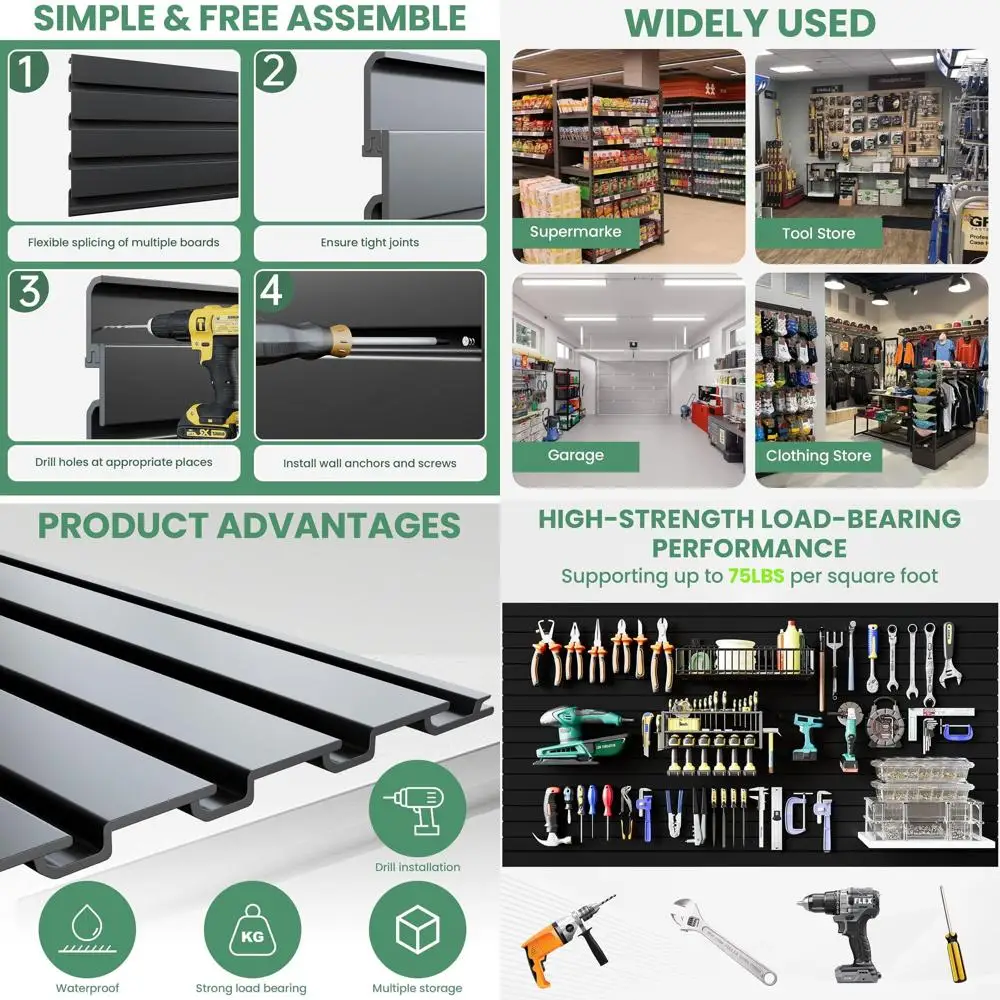 SIMPLE & FREE ASSEMBLE

1
Flexible splicing of multiple boards

2
Ensure tight joints

3
Drill holes at appropriate places

4
Install wall anchors and screws

WIDELY USED

Supermarke

Tool Store

Garage

Clothing Store

PRODUCT ADVANTAGES

Drill installation

Waterproof

KG
Strong load bearing

Multiple storage

HIGH-STRENGTH LOAD-BEARING PERFORMANCE

Supporting up to 75LBS per square foot

FLEX