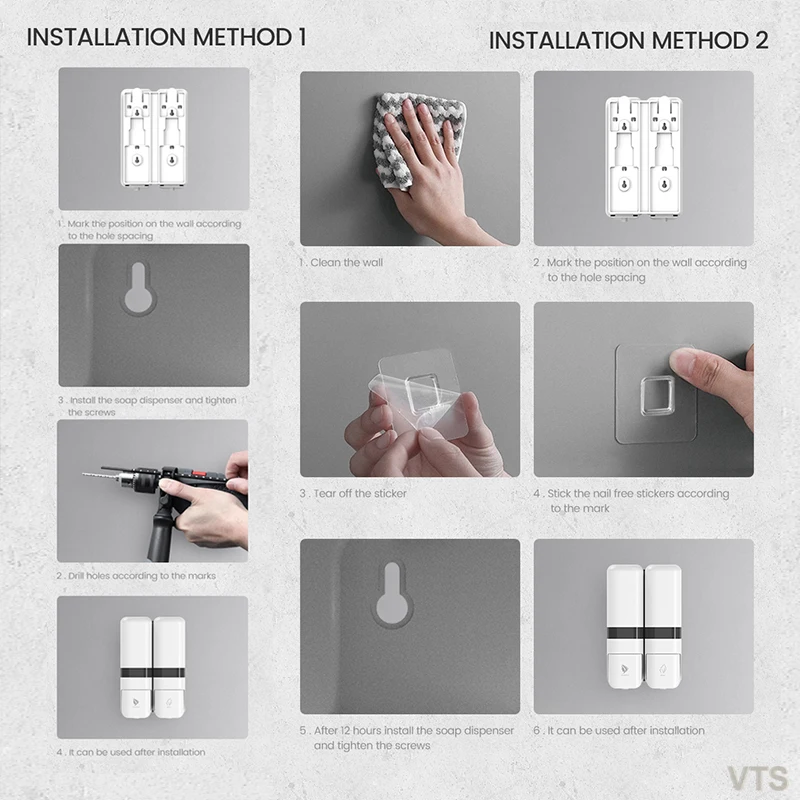 INSTALLATION METHOD 1

1 . Mark the position on the wall according to the hole spacing

3 . Install the soap dispenser and tighten the screws

2 . Drill holes according to the marks

4 . It can be used after installation

INSTALLATION METHOD 2

1 . Clean the wall

2 . Mark the position on the wall according to the hole spacing

3 . Tear off the sticker

4 . Stick the nail free stickers according to the mark

5 . After 12 hours install the soap dispenser and tighten the screws

6 . It can be used after installation

VTS