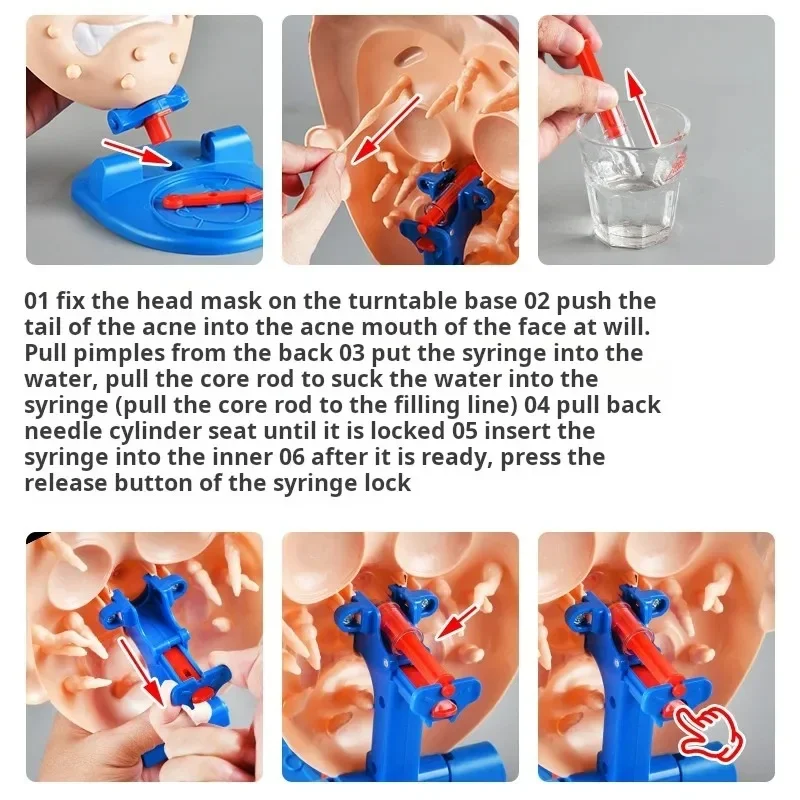 01 fix the head mask on the turntable base 02 push the tail of the acne into the acne mouth of the face at will. Pull pimples from the back 03 put the syringe into the water, pull the core rod to suck the water into the syringe (pull the core rod to the filling line) 04 pull back needle cylinder seat until it is locked 05 insert the syringe into the inner 06 after it is ready, press the release button of the syringe lock